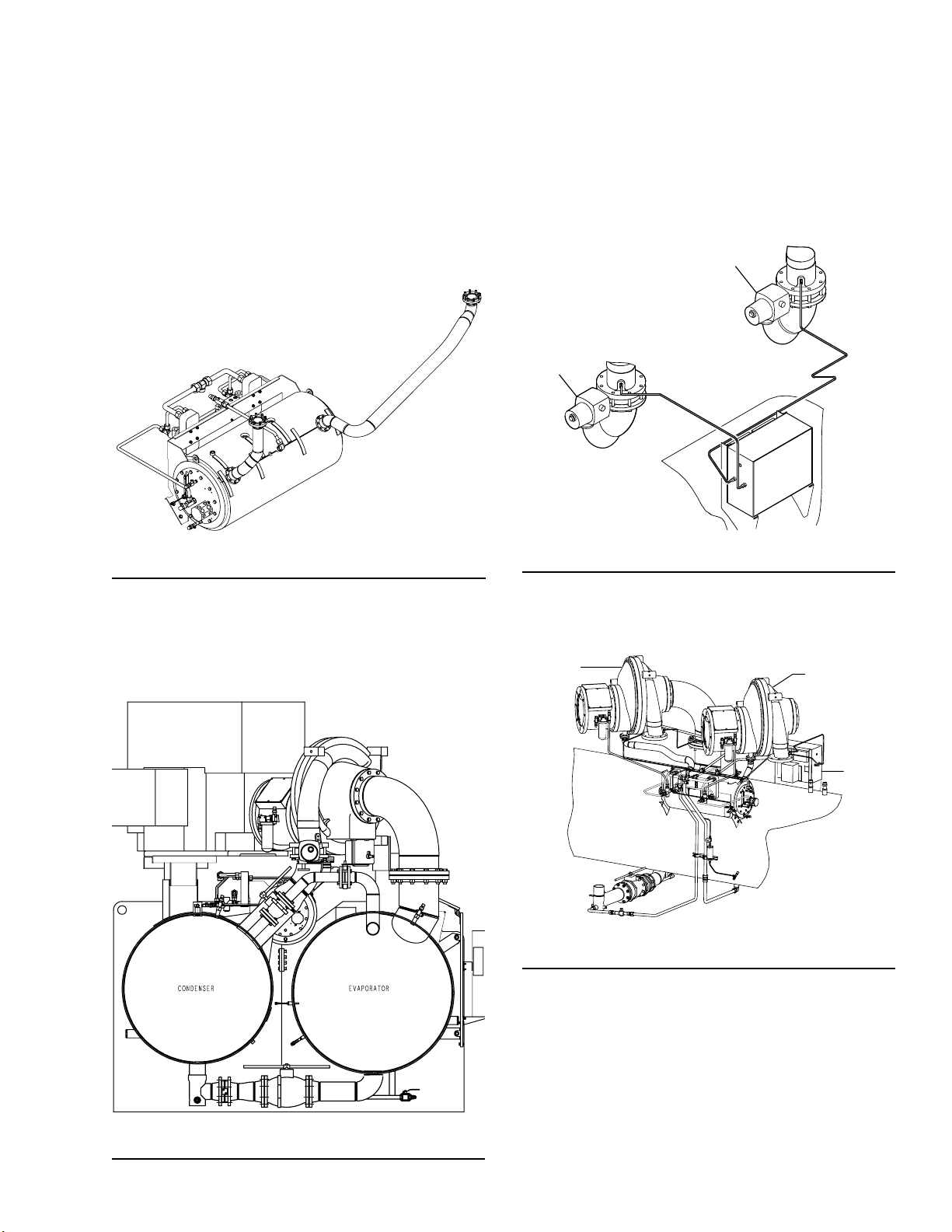 CONDENSER

EVAPORATOR