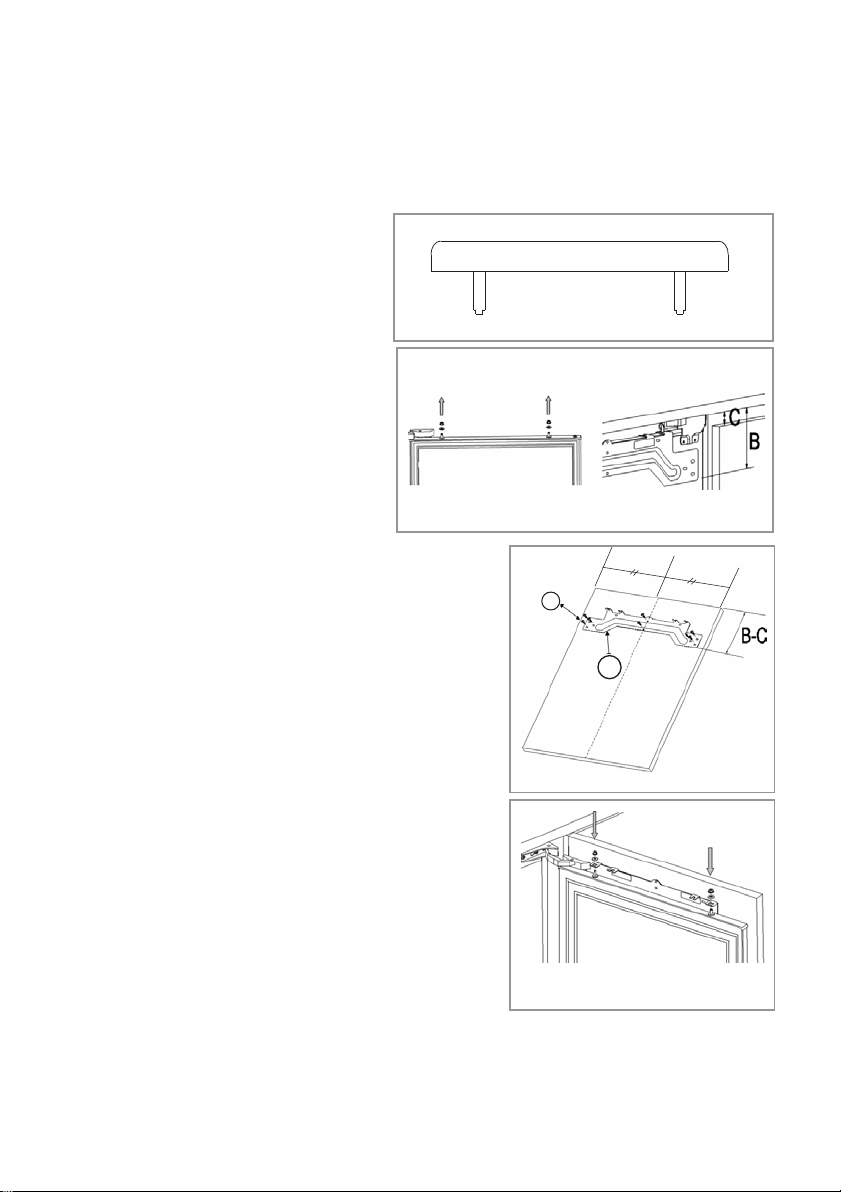 C

B

B-C