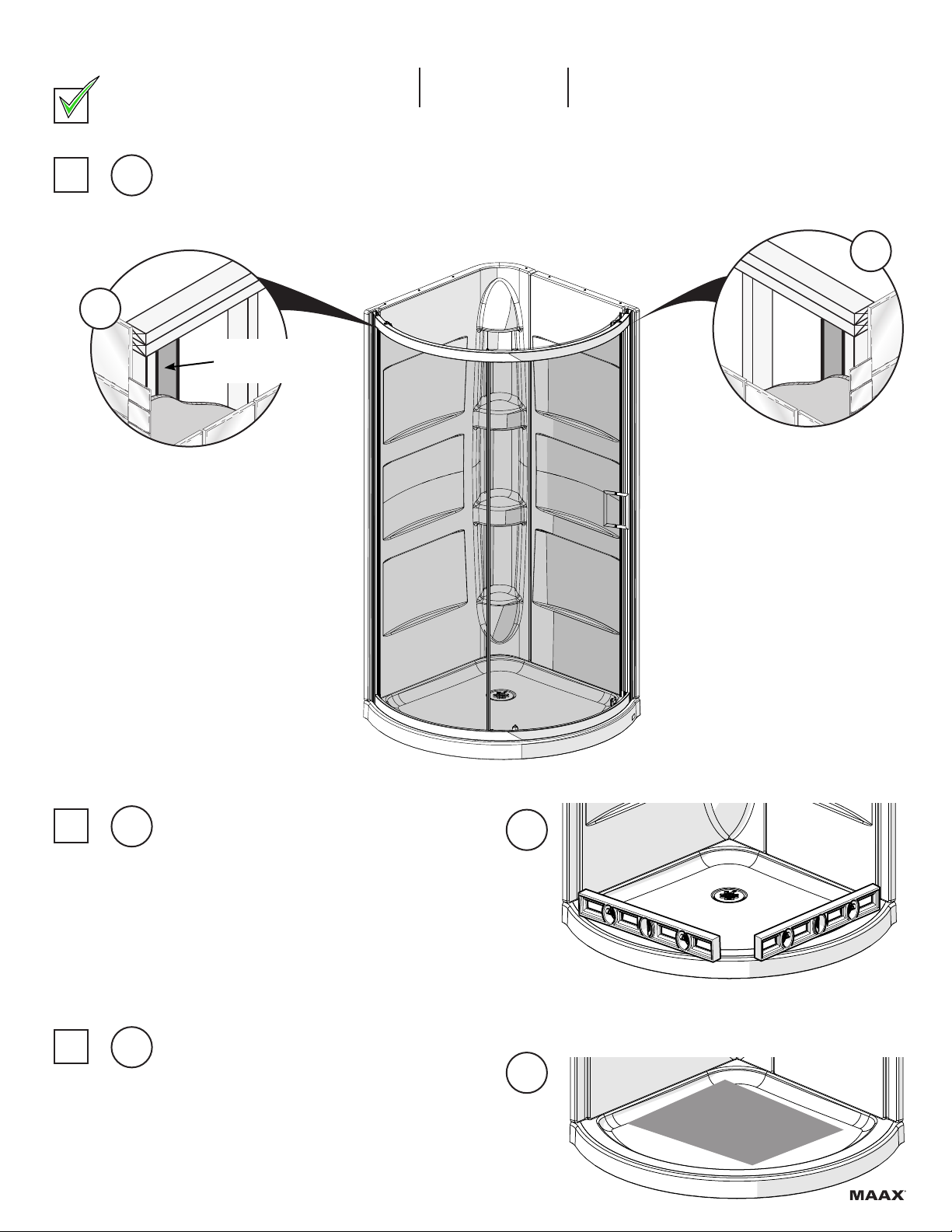 MAAX