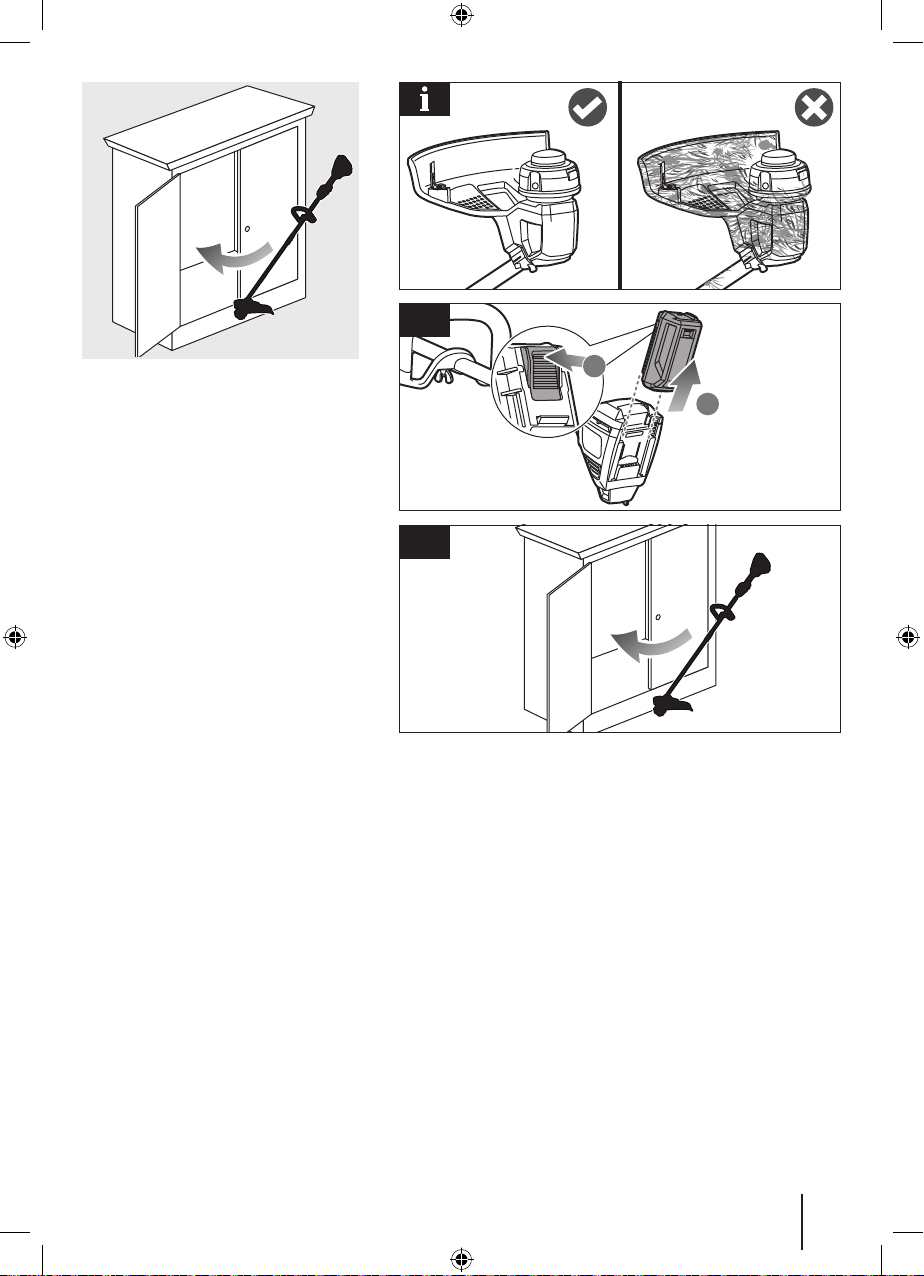 i