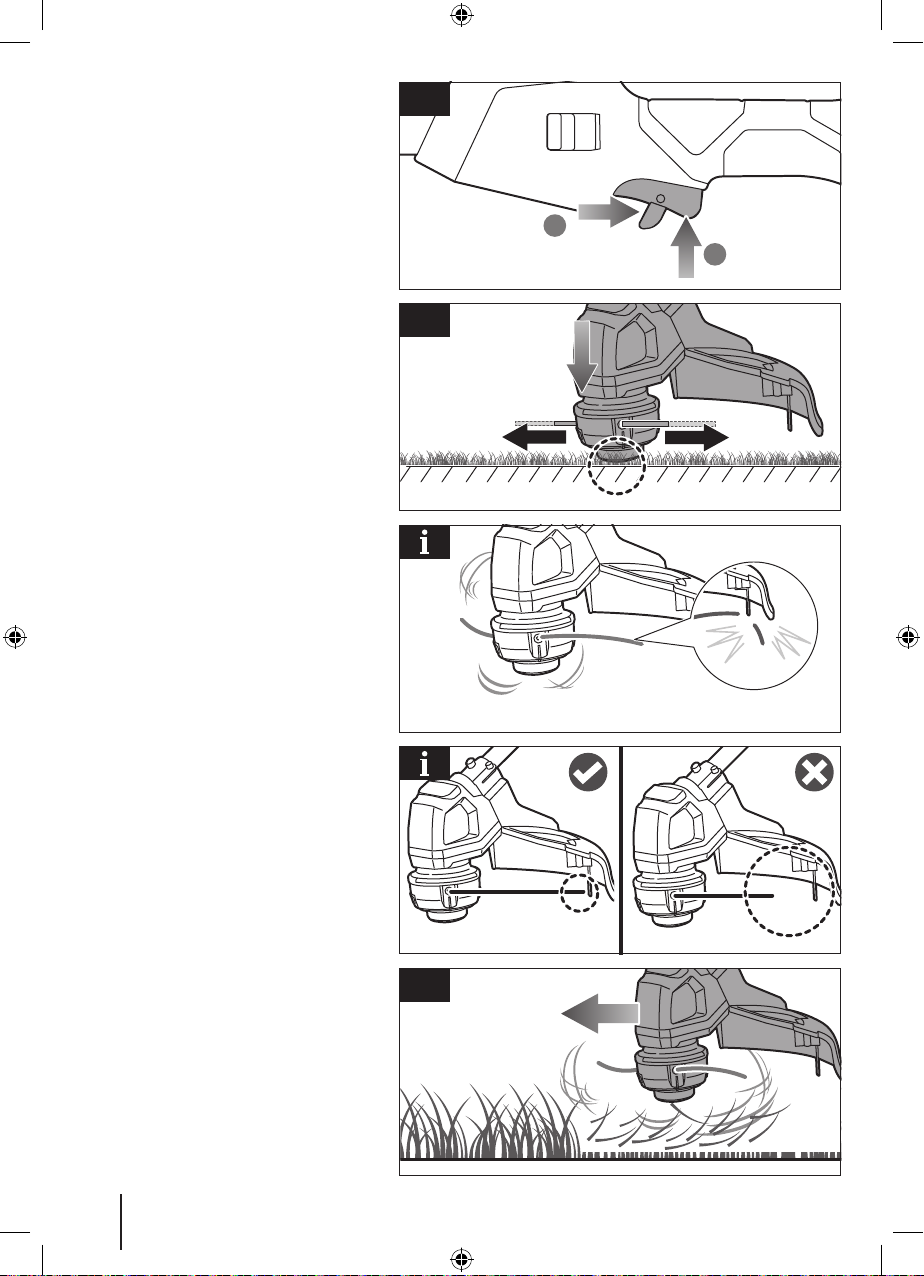 i

i