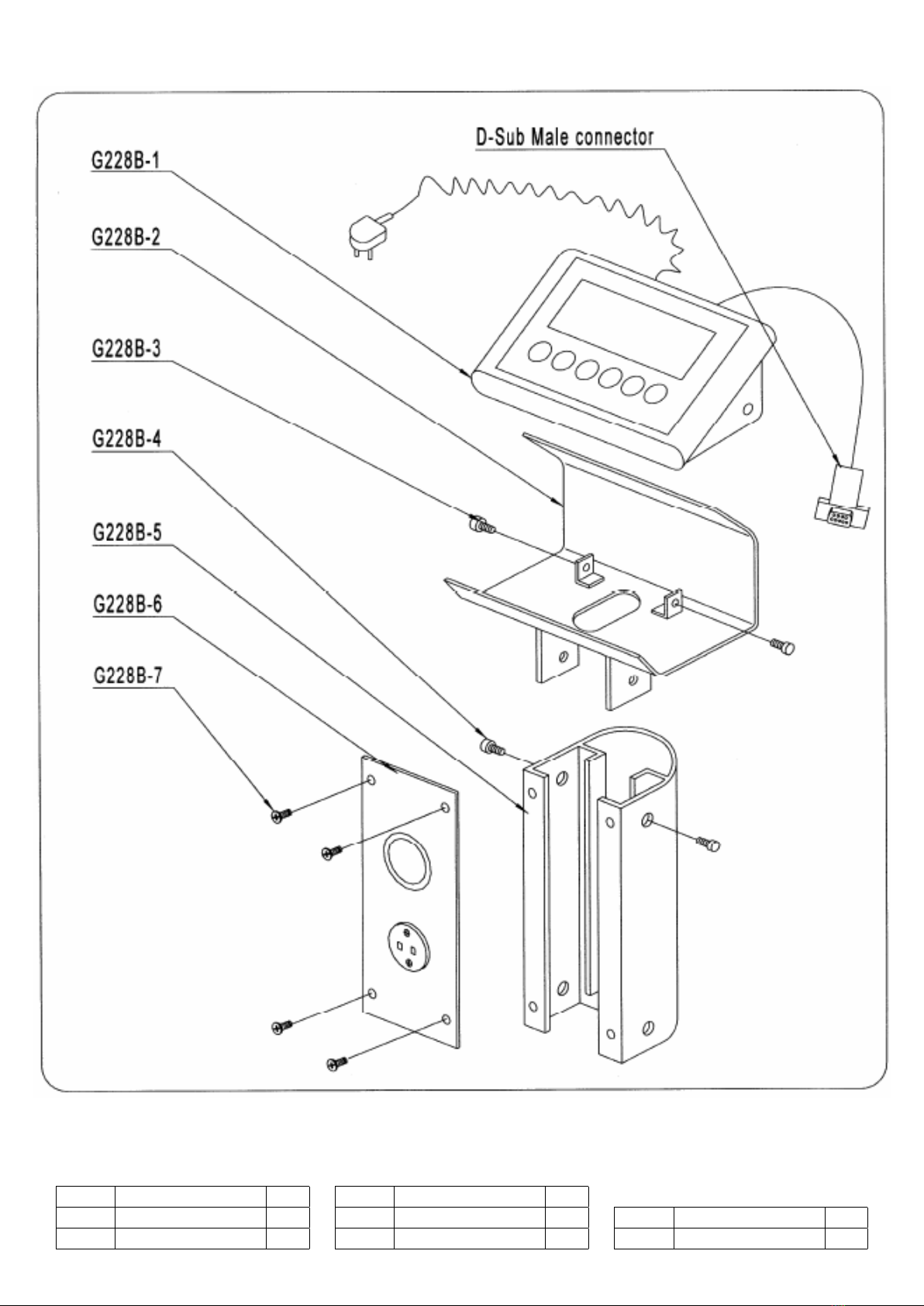 D-Sub Male connector

G228B-1

G228B-2

G228B-3

G228B-4

G228B-5

G228B-6

G228B-7