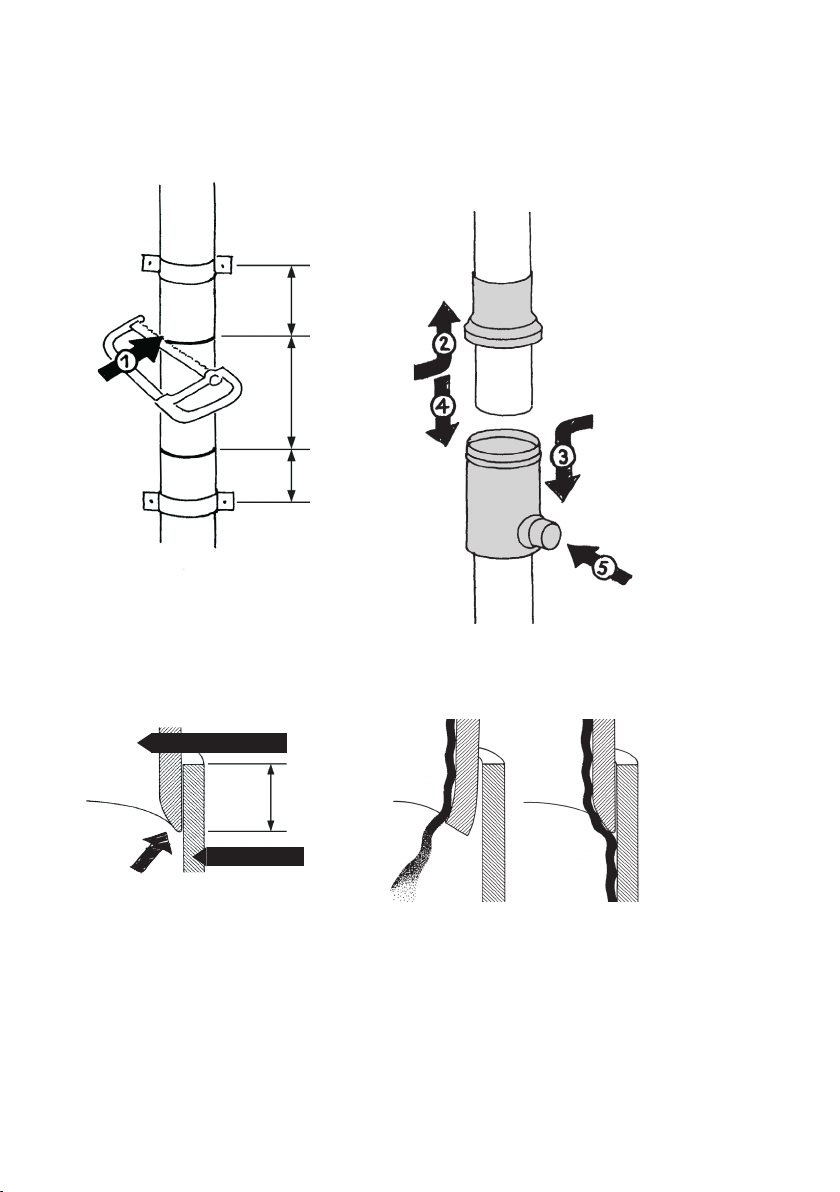 1

2

4

3

5