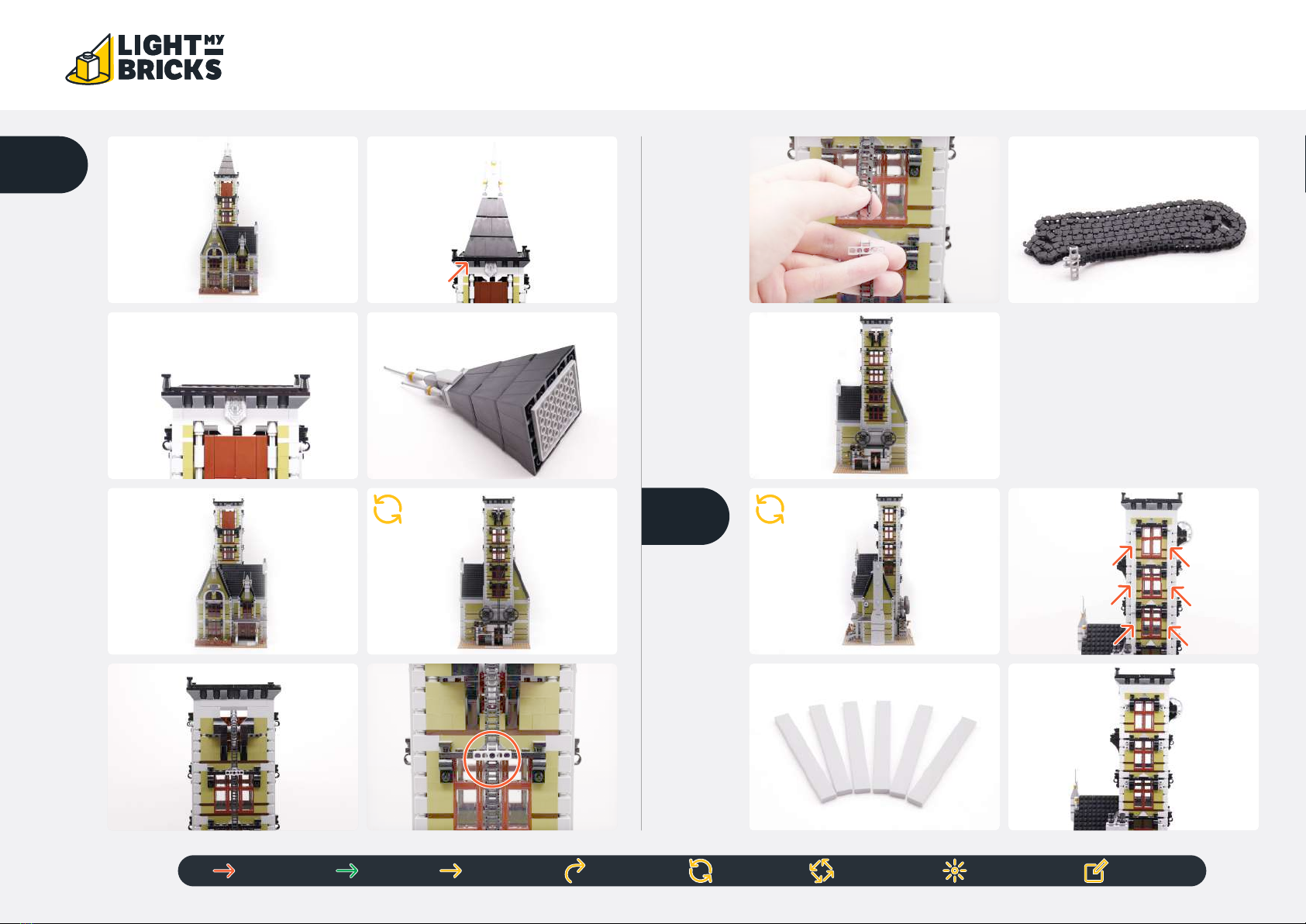 LIGHT MY BRICKS