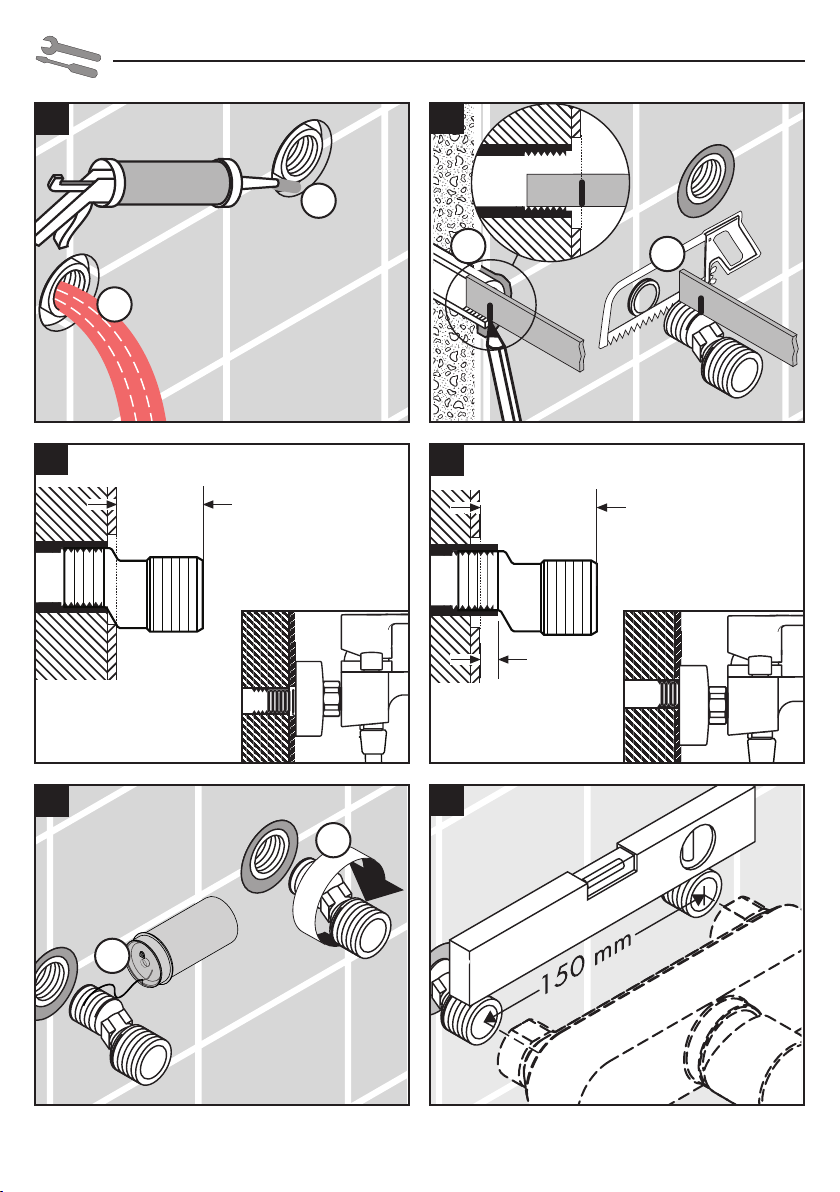 150 mm