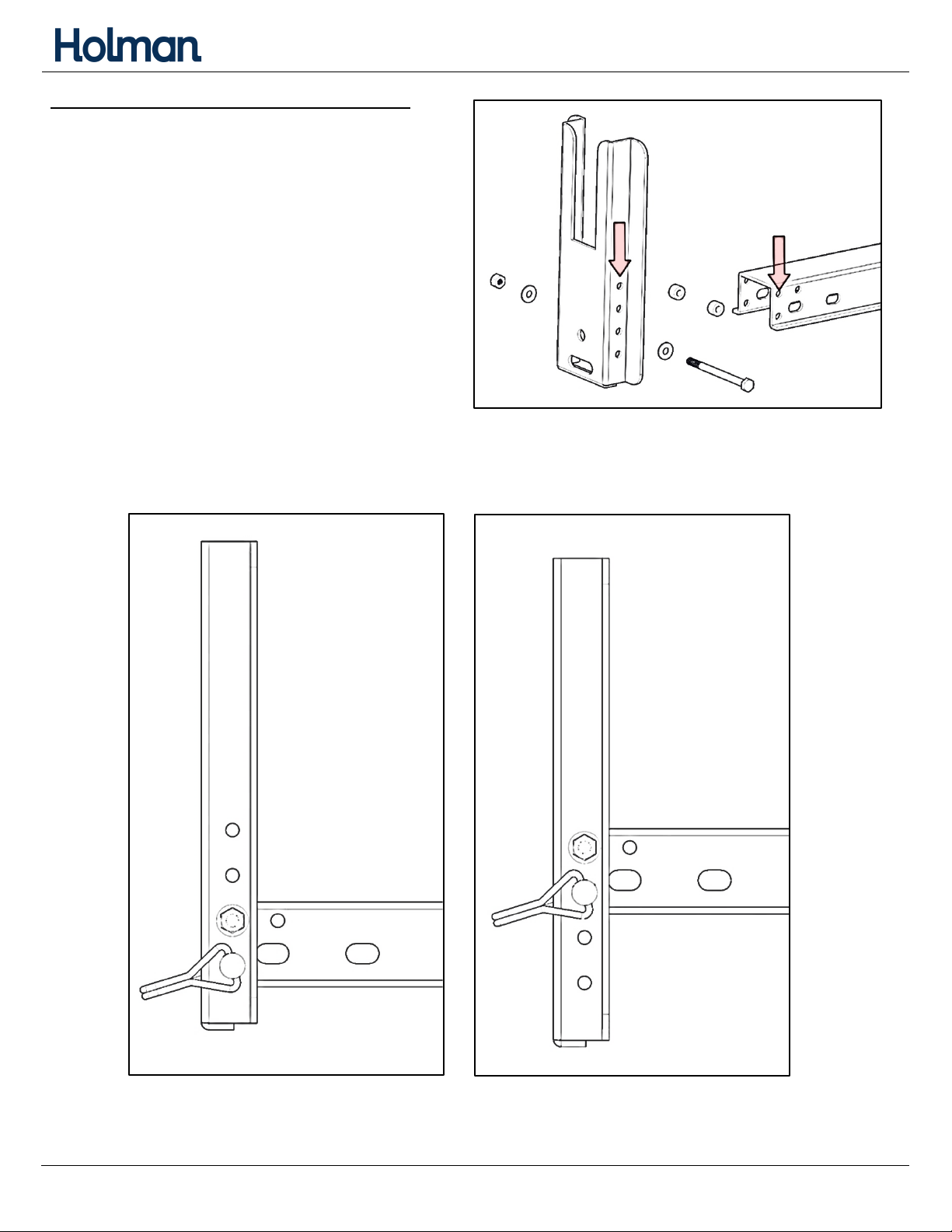 Holman