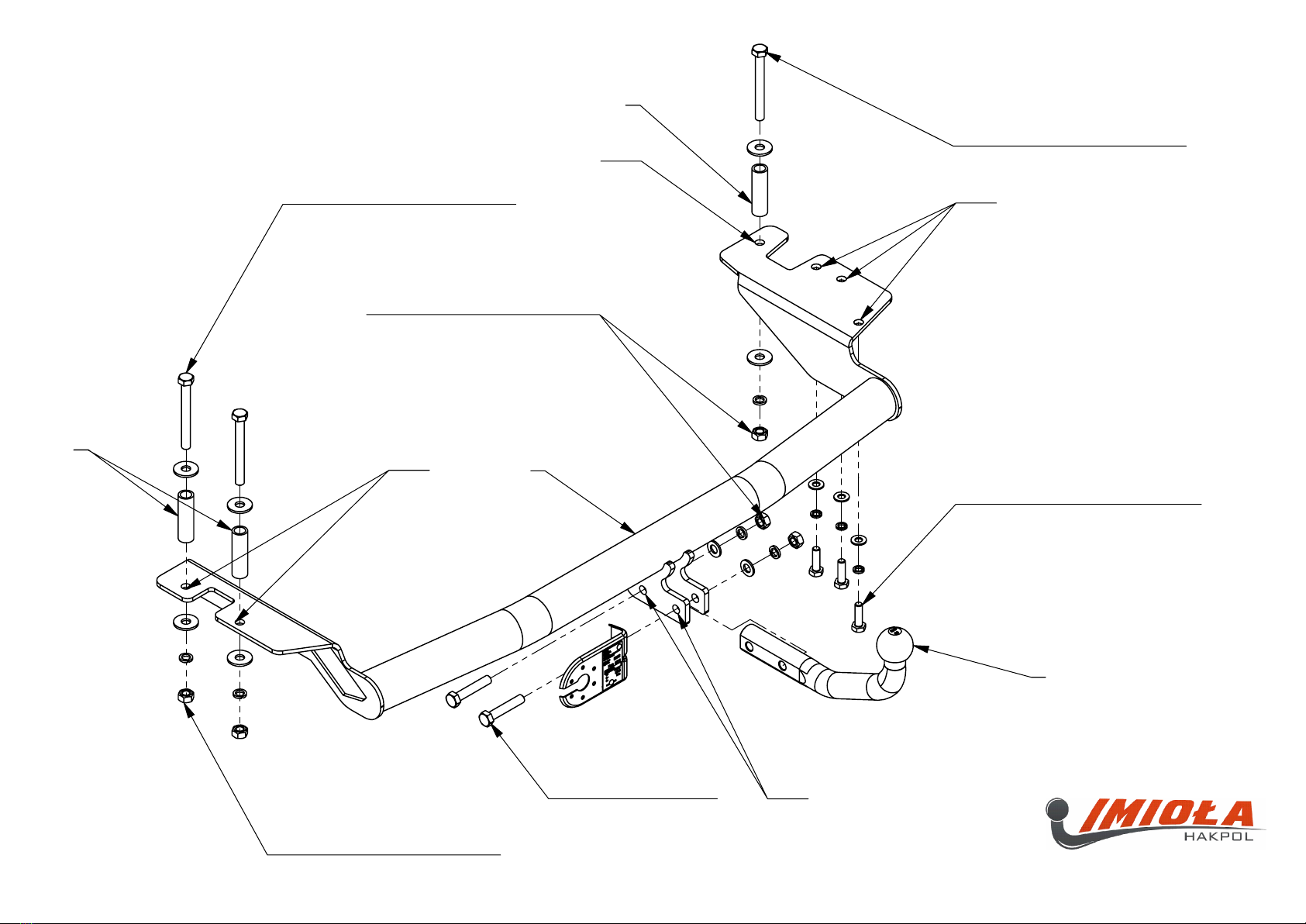 IMIOŁA
HAKPOL