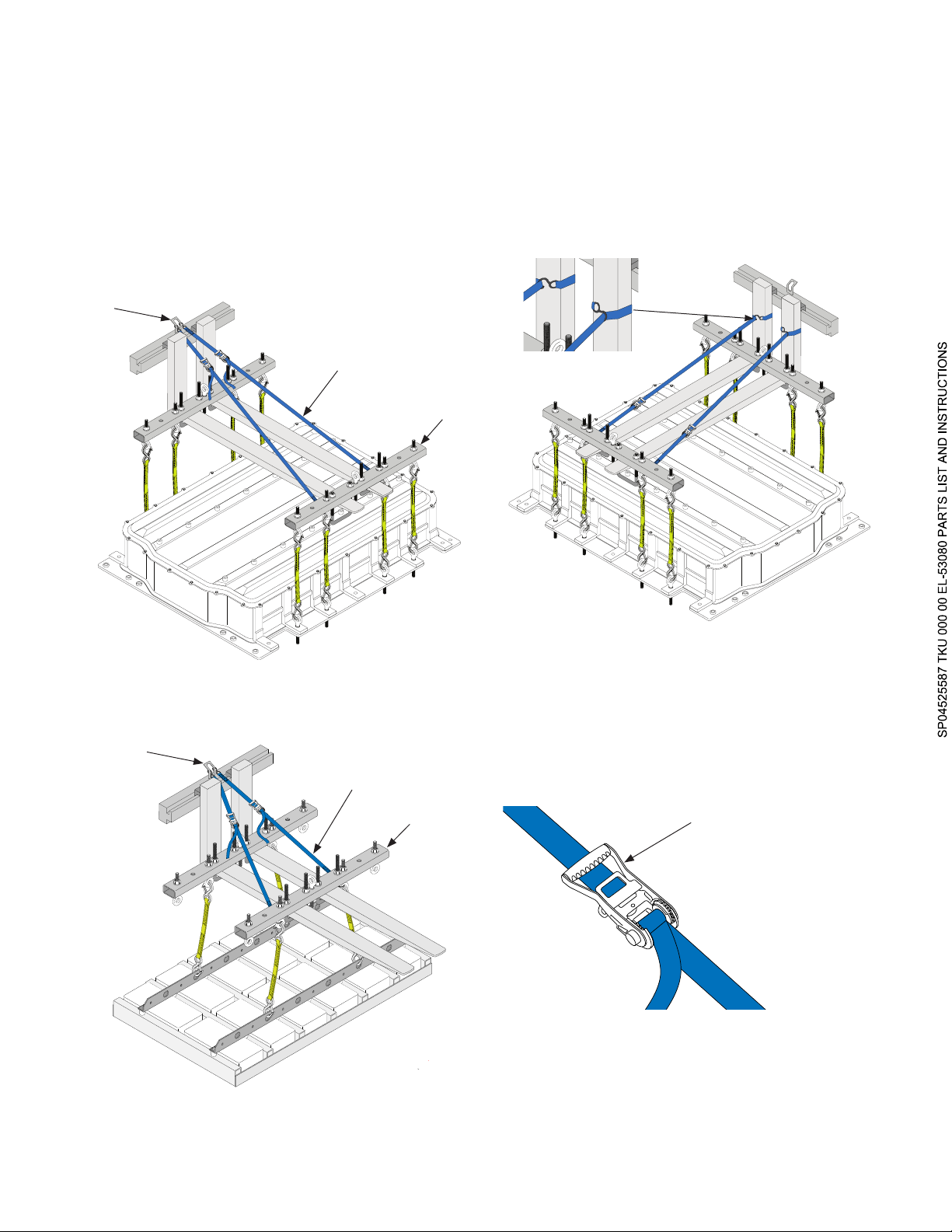 SP04525587 TKU 000 00 EL-53080 PARTS LIST AND INSTRUCTIONS