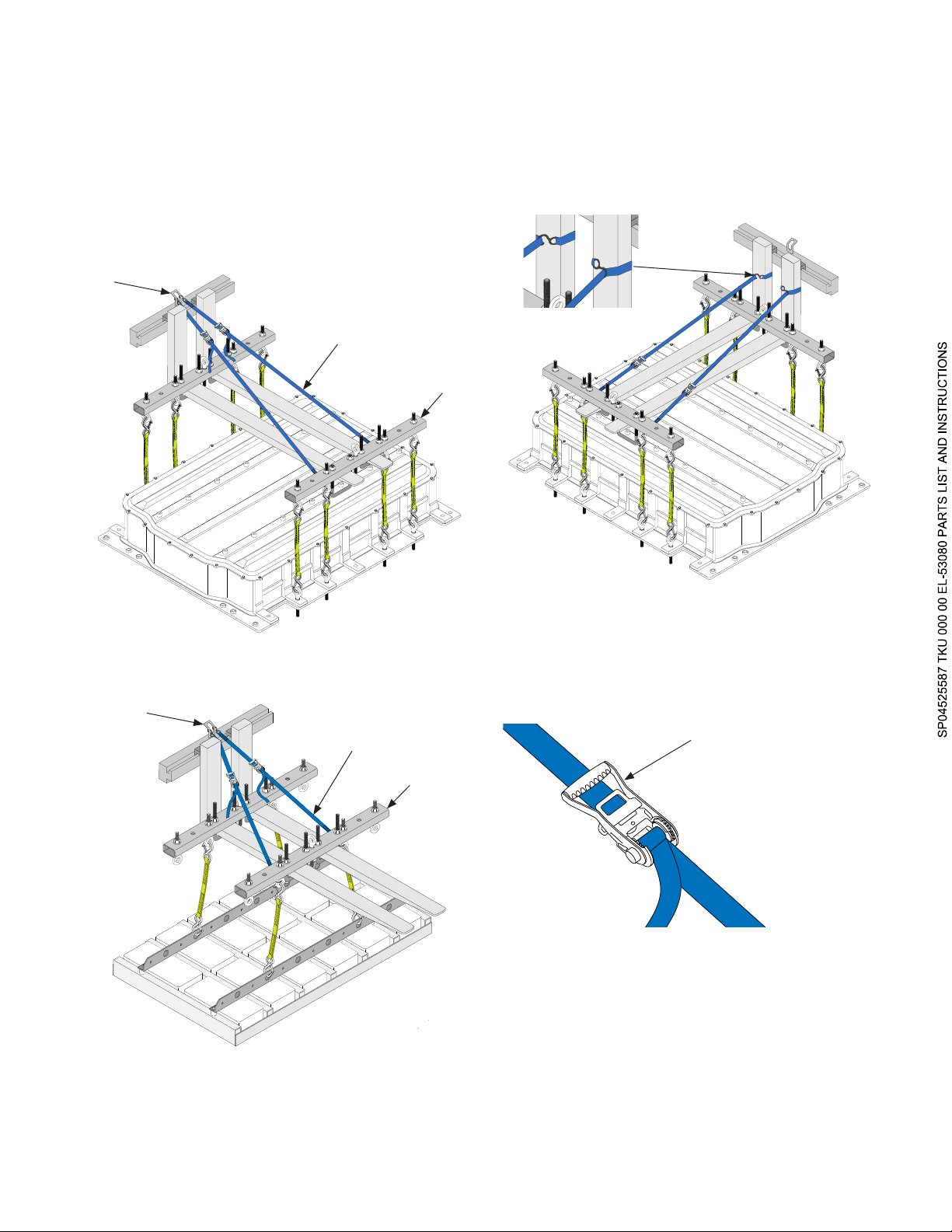 SP04525587 TKU 000 00 EL-53080 PARTS LIST AND INSTRUCTIONS