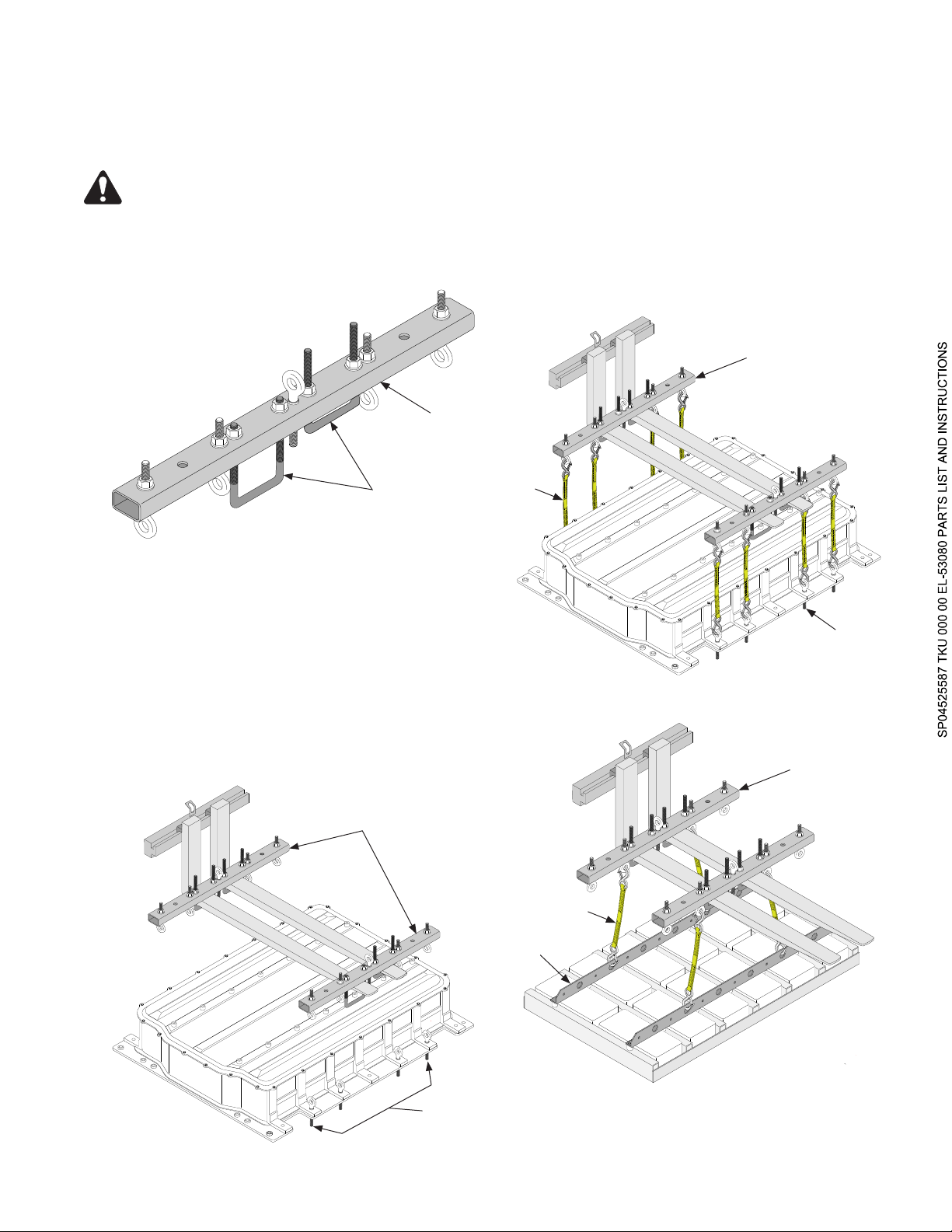 SP04525587 TKU 000 00 EL-53080 PARTS LIST AND INSTRUCTIONS