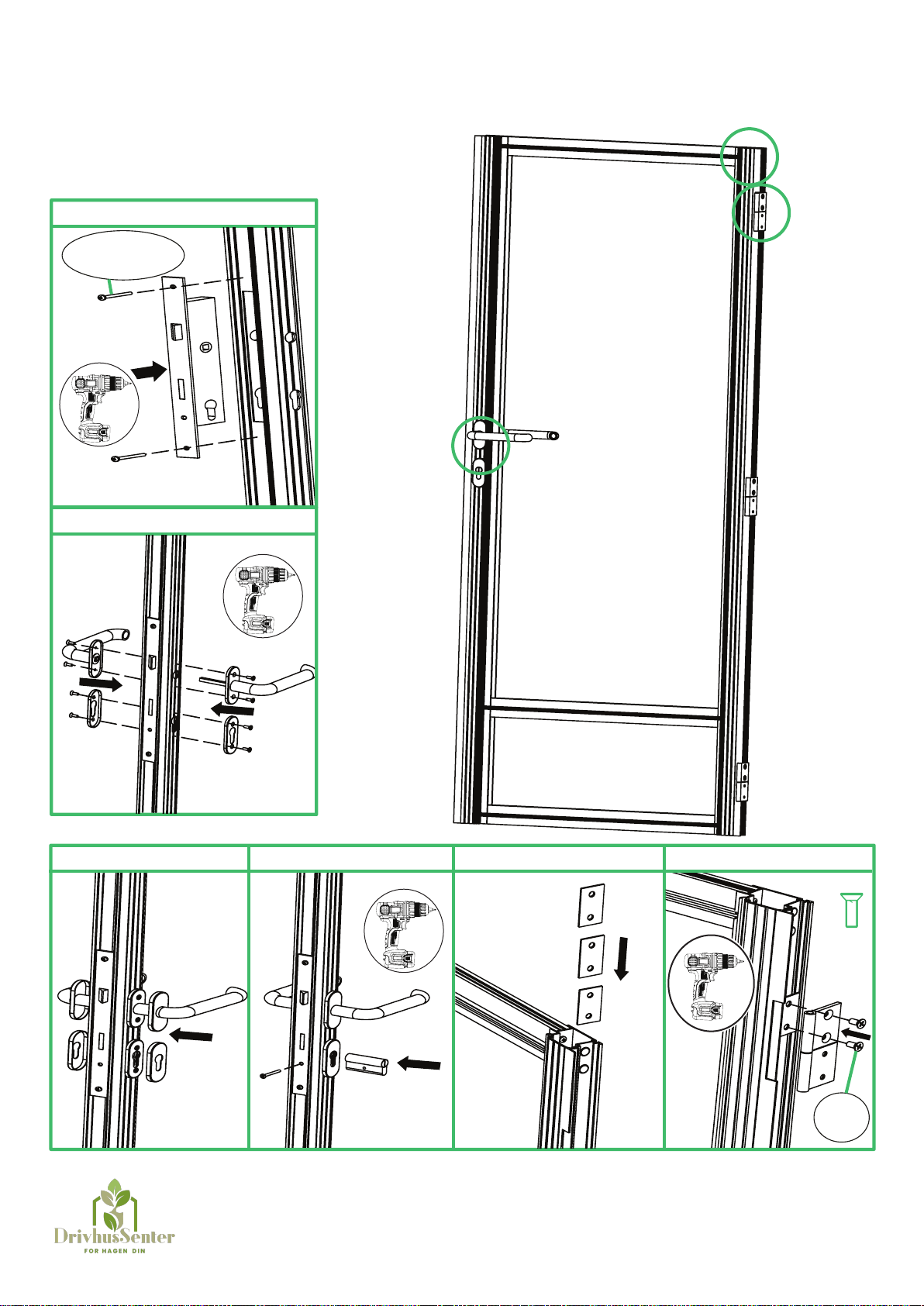 DrivhusSenter
FOR HAGEN DIN