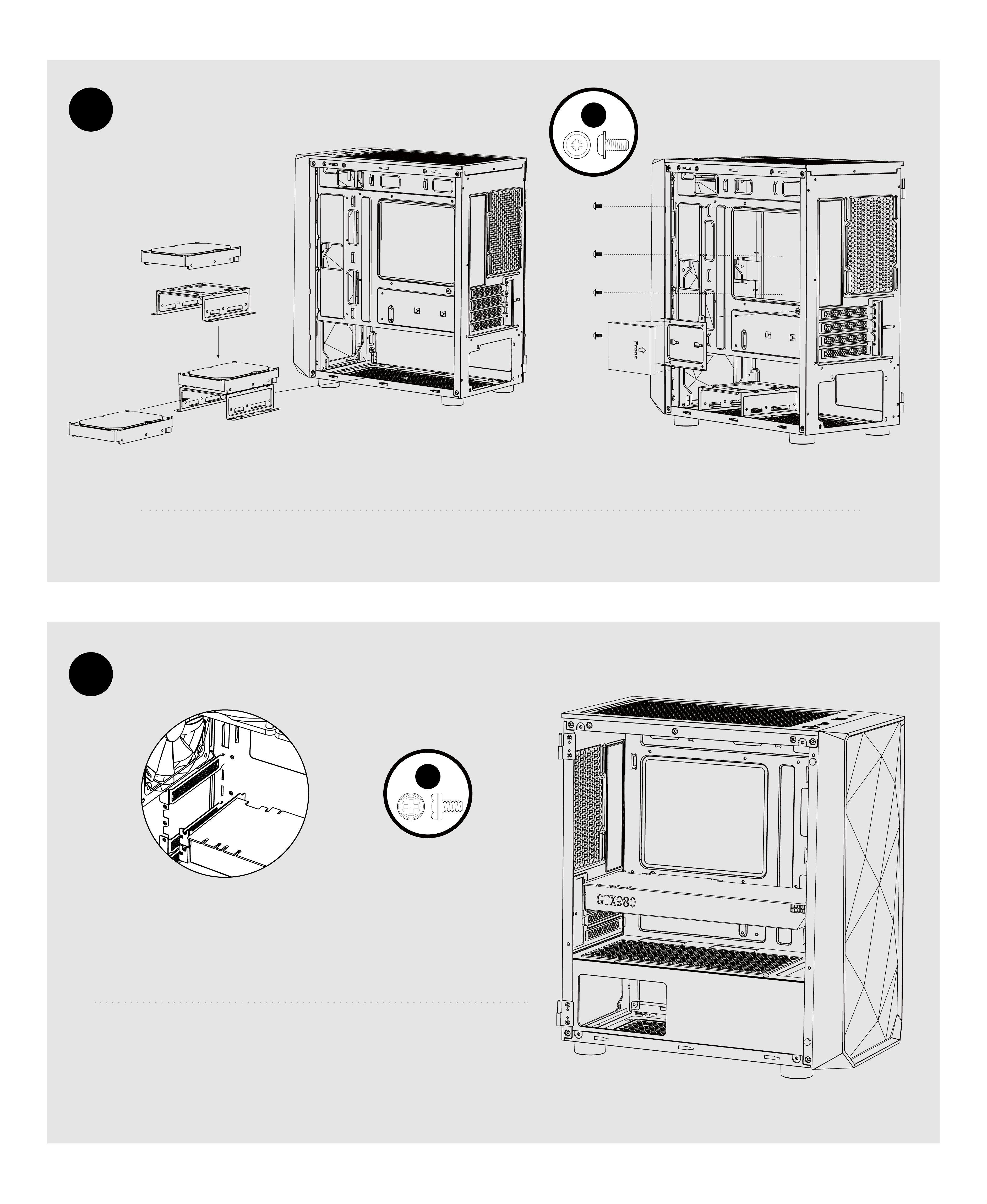 Front

GTX980