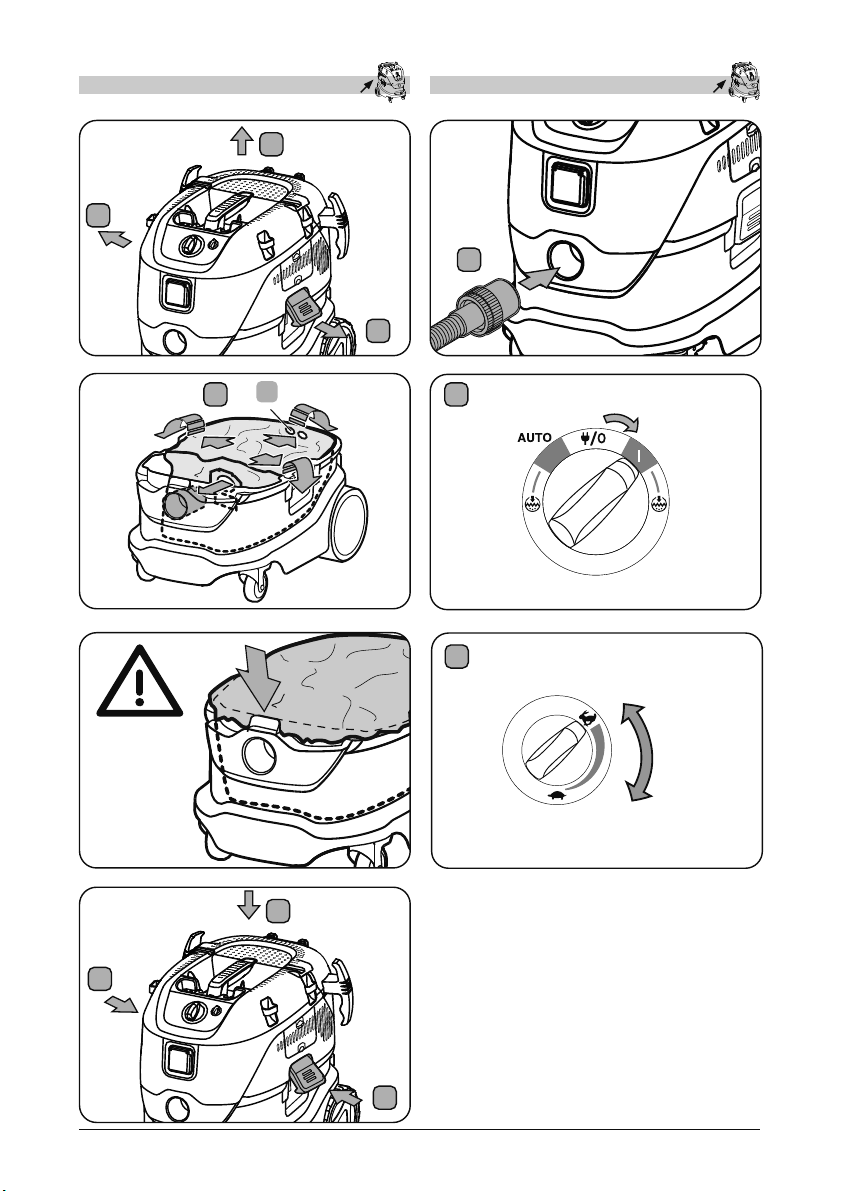 AUTO
0
I