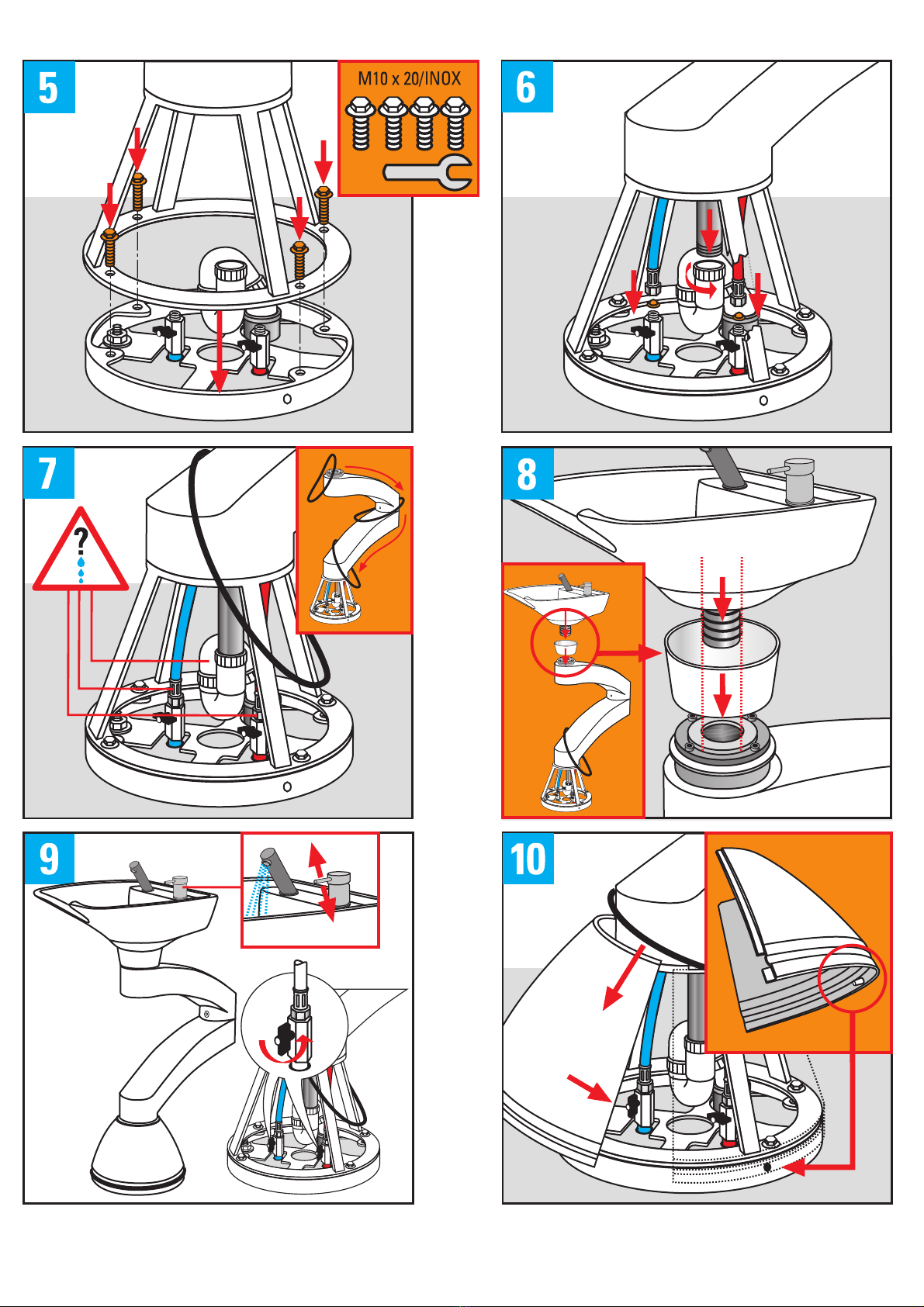 5

M10 x 20/INOX

6

7

?

8

9

10