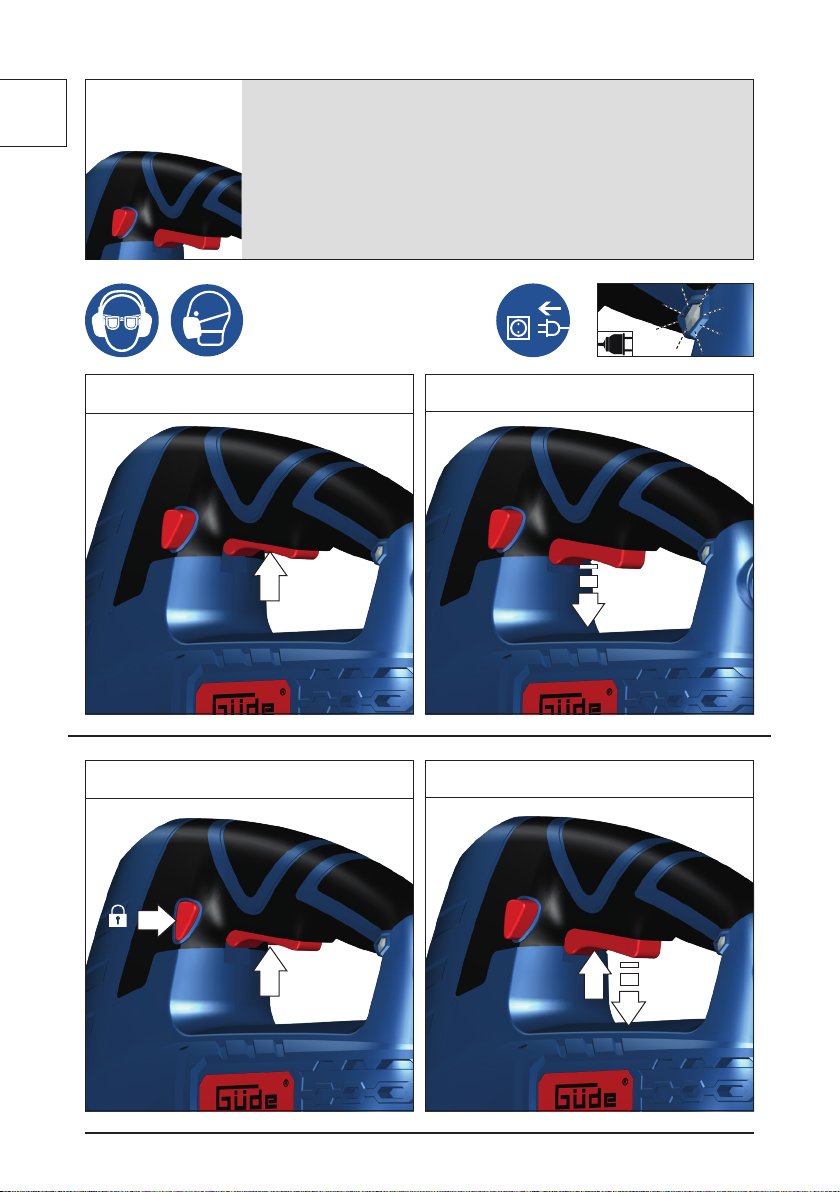 GÜDE
GÜDE
GÜDE
GÜDE