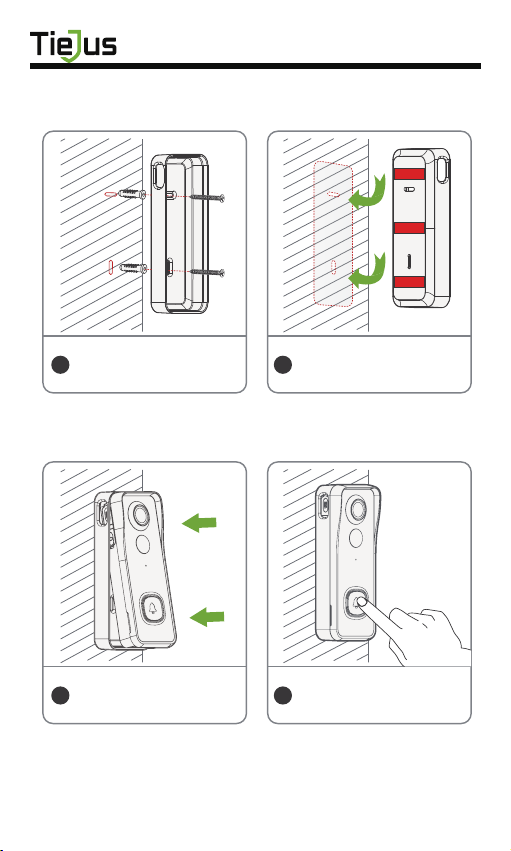 TieJus