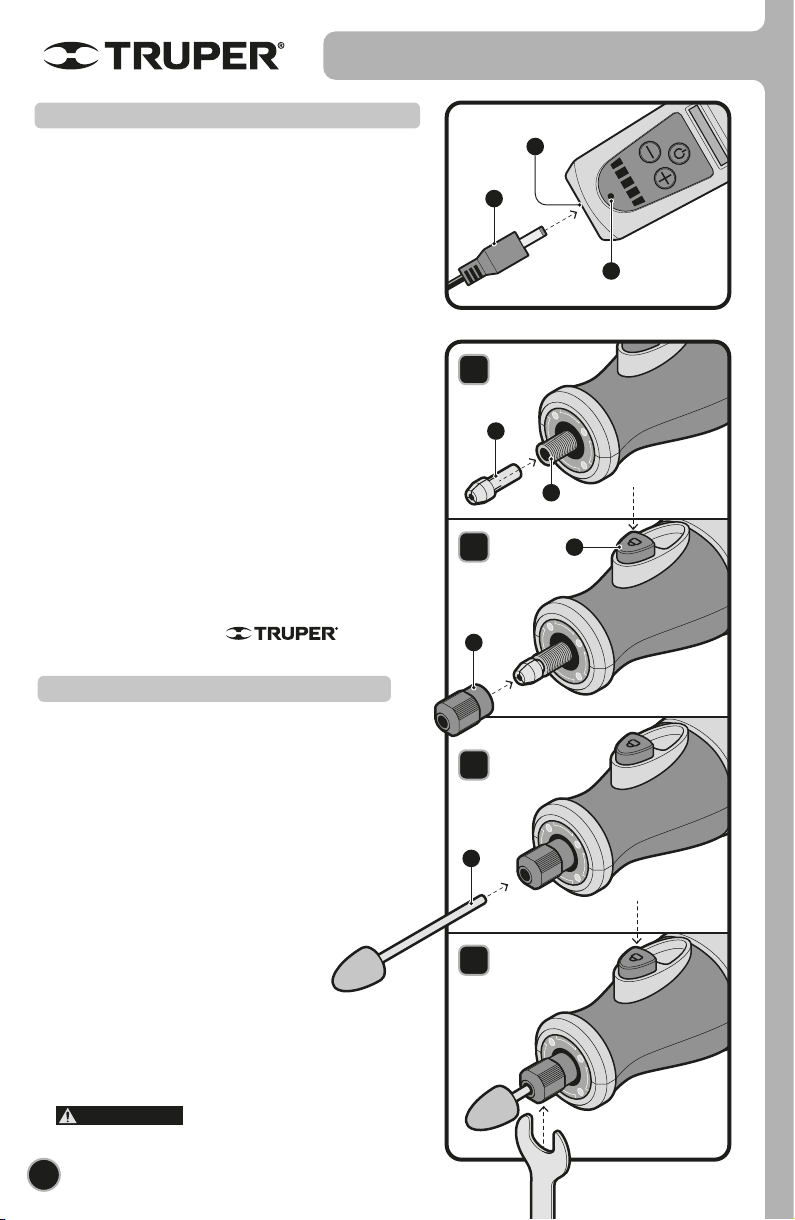 TRUPER®

TRUPER®