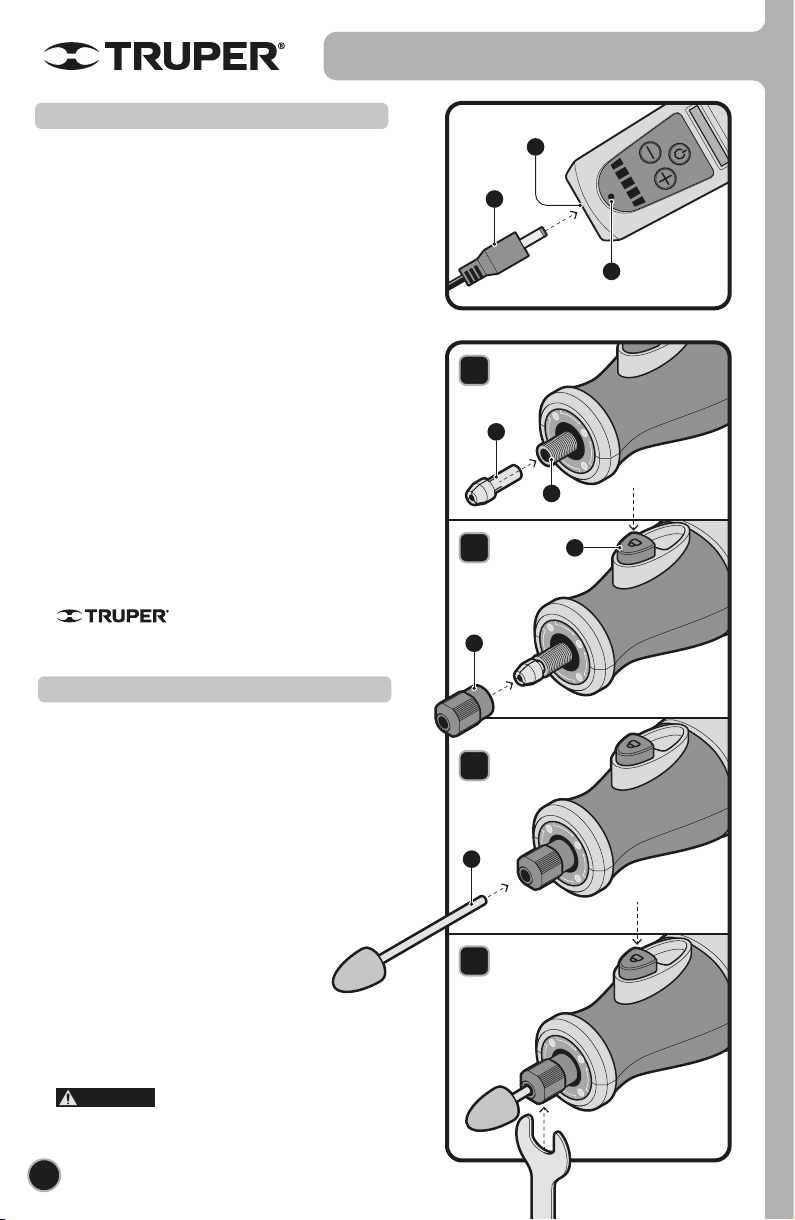 TRUPER®

TRUPER®