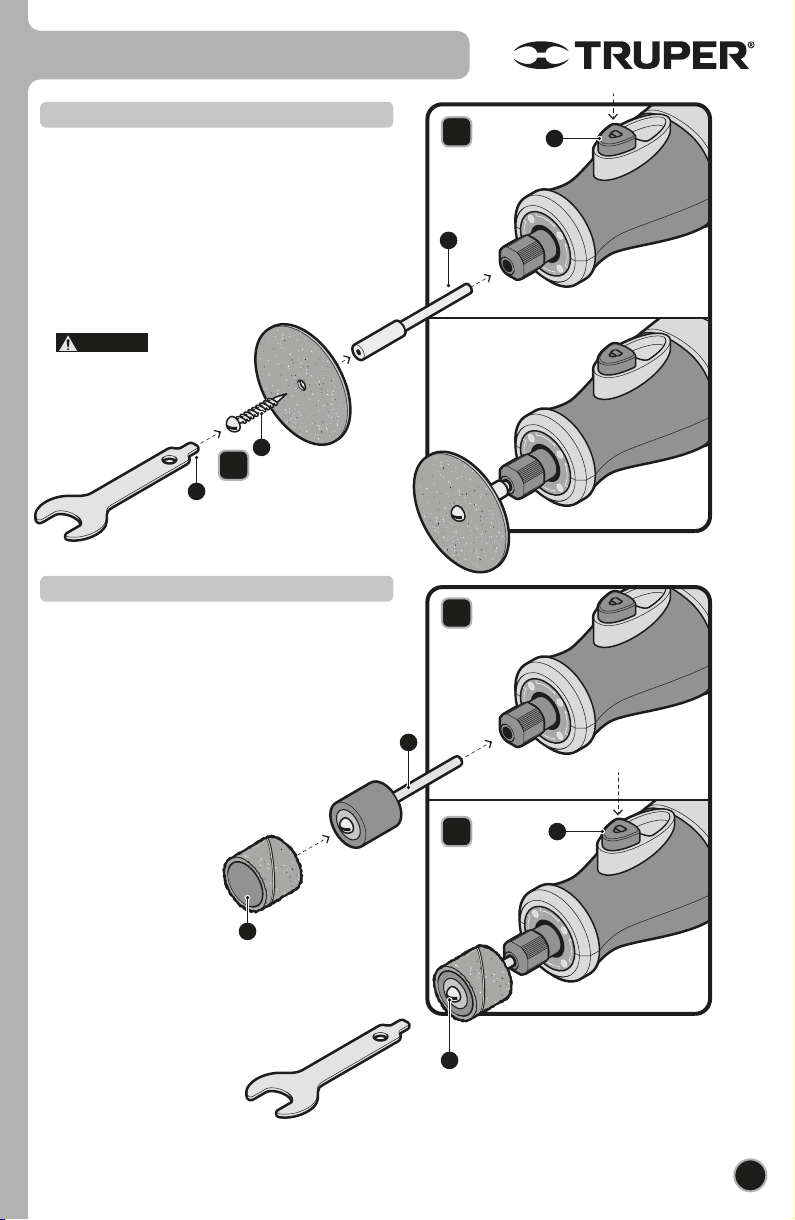 TRUPER®