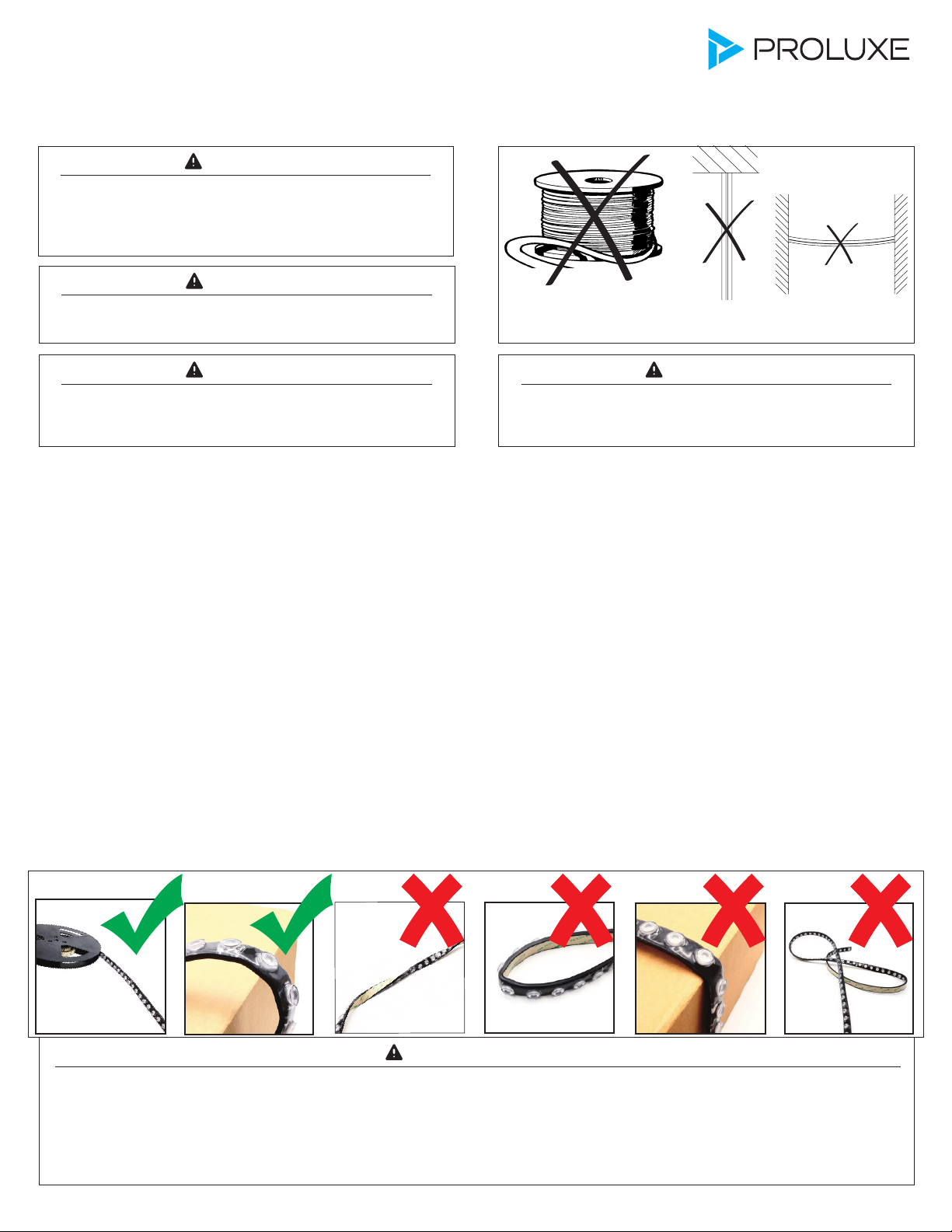 PROLUXE