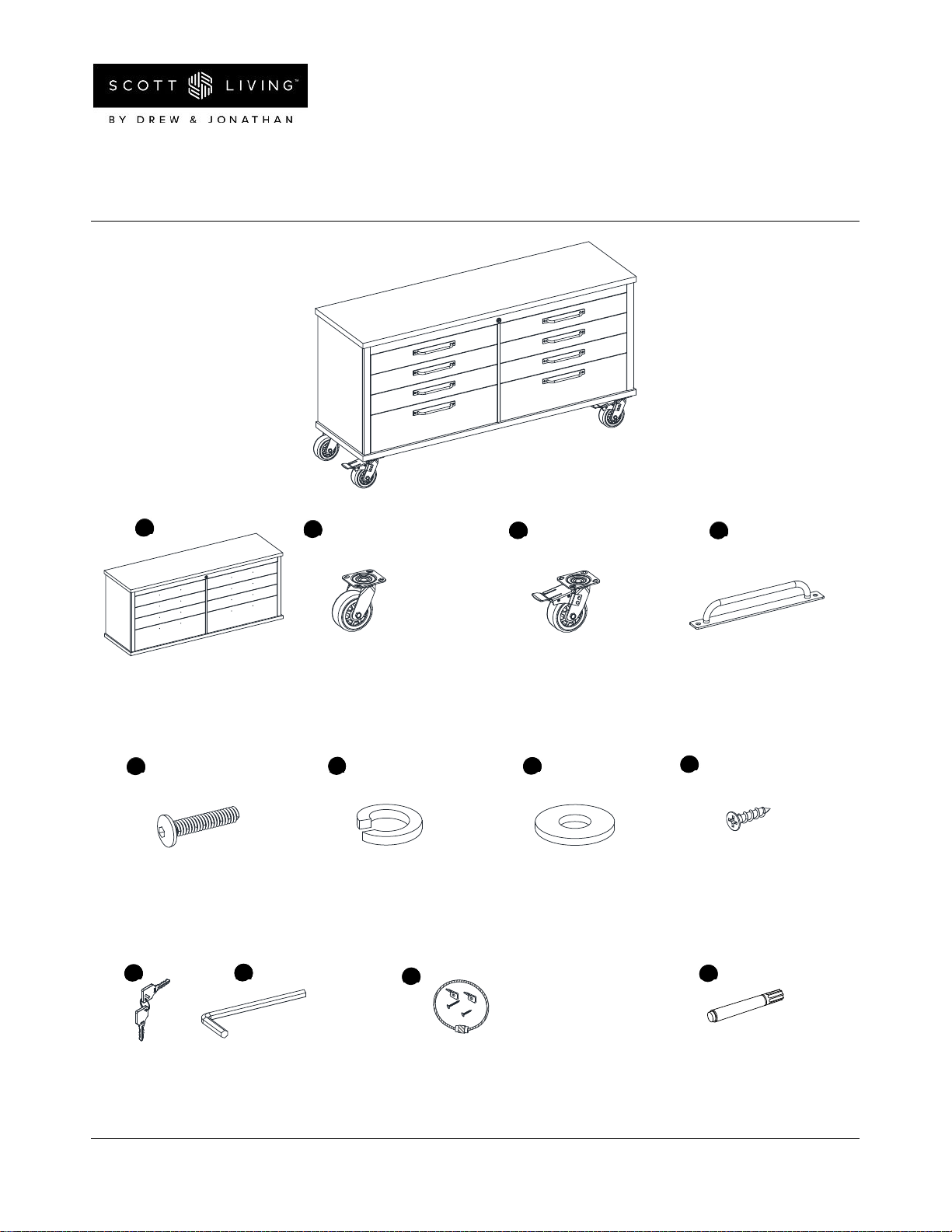 SCOTT LIVING™
BY DREW & JONATHAN