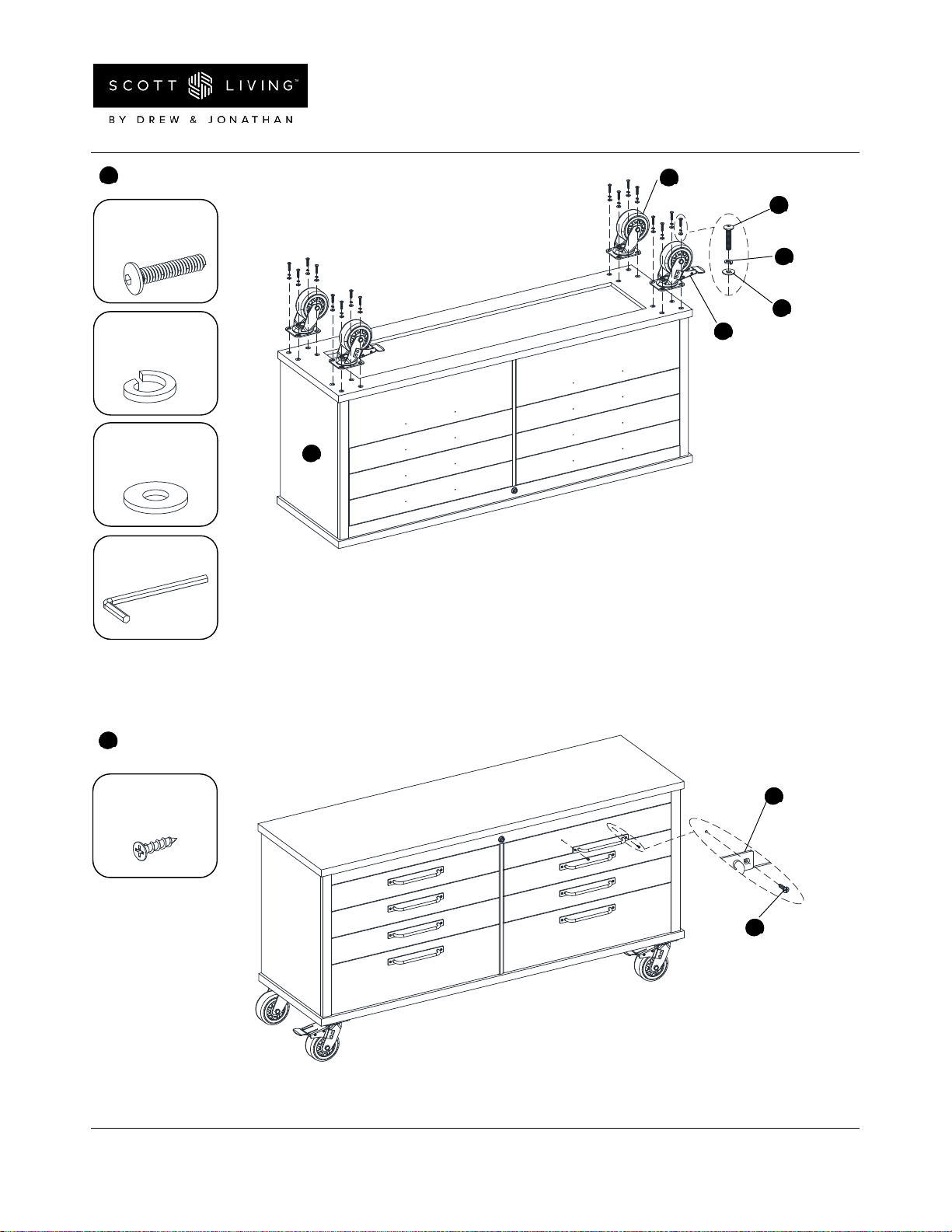 SCOTT LIVING™
BY DREW & JONATHAN