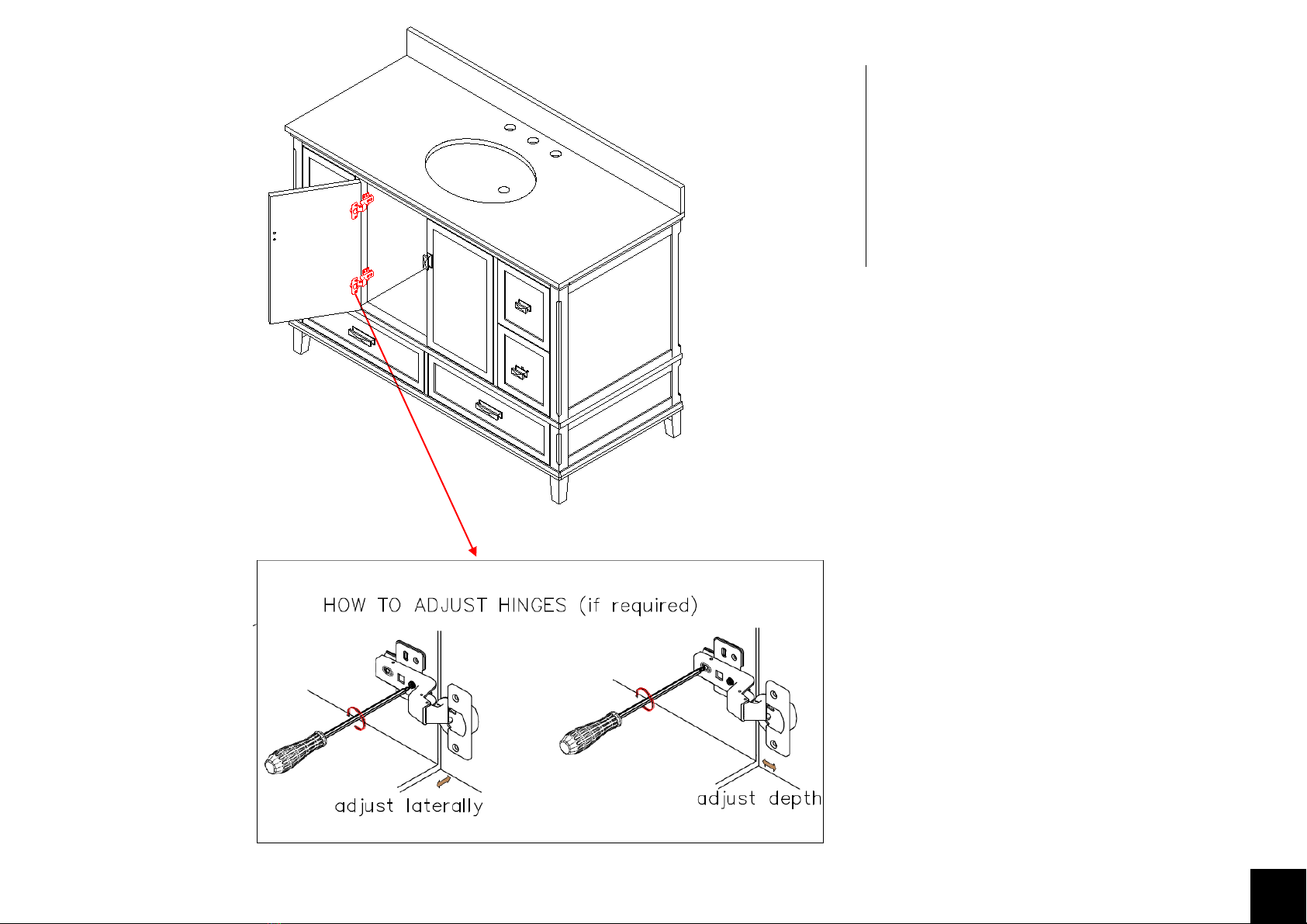 HOW TO ADJUST HINGES (if required)

adjust laterally

adjust depth