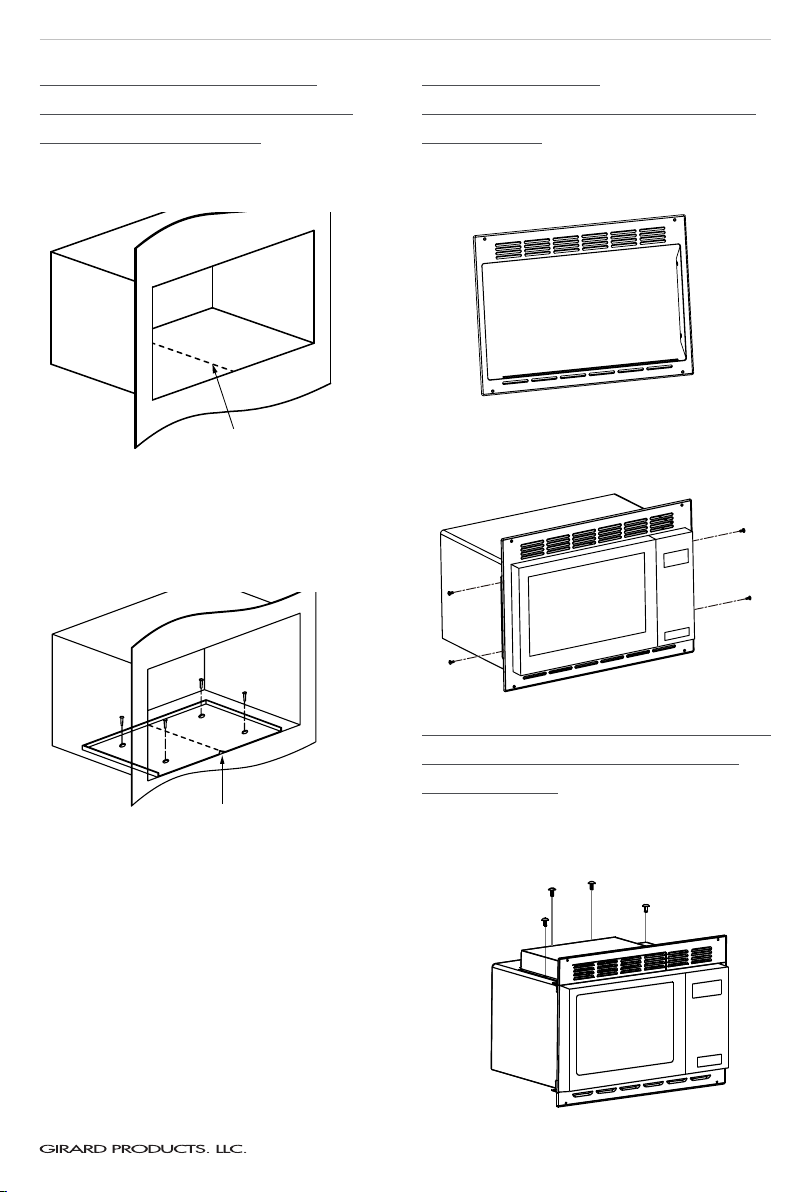 GIRARD PRODUCTS. LLC.