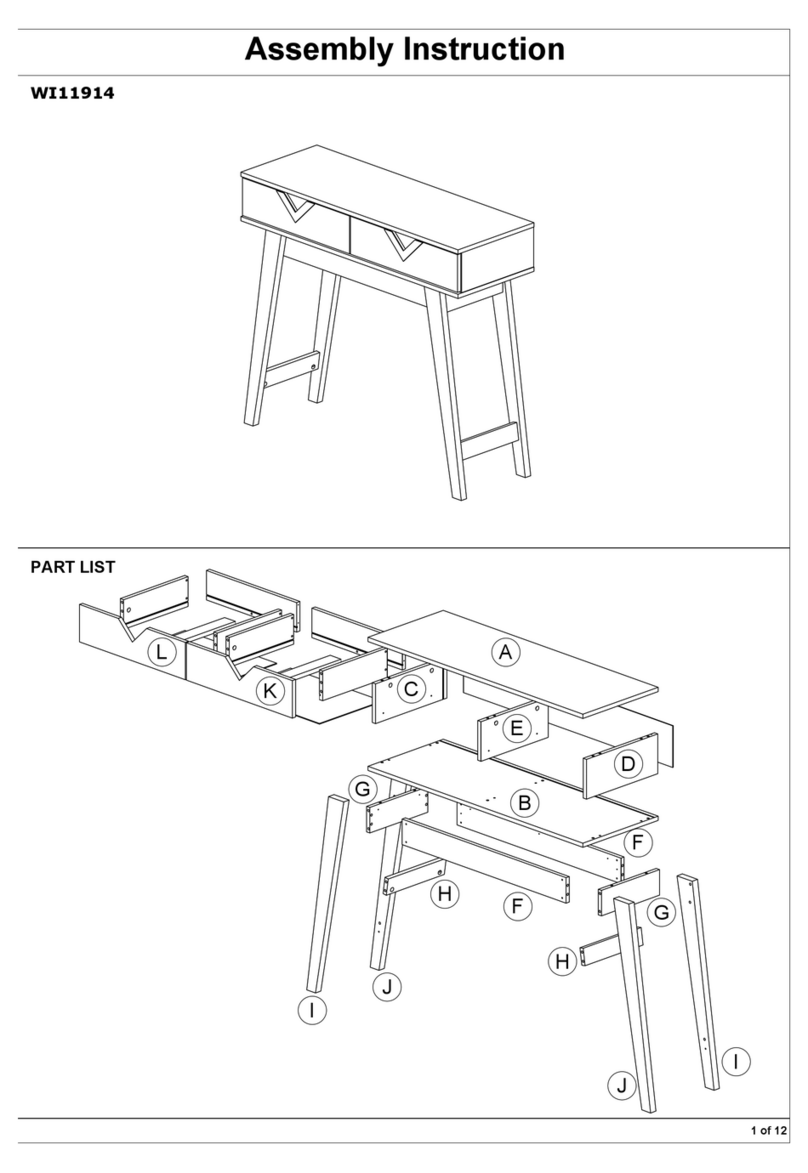 Assembly Instruction

WI11914

PART LIST

L
K
C
A
E
D
G
B
F
H
F
G
H
J
I
J
I

1 of 12