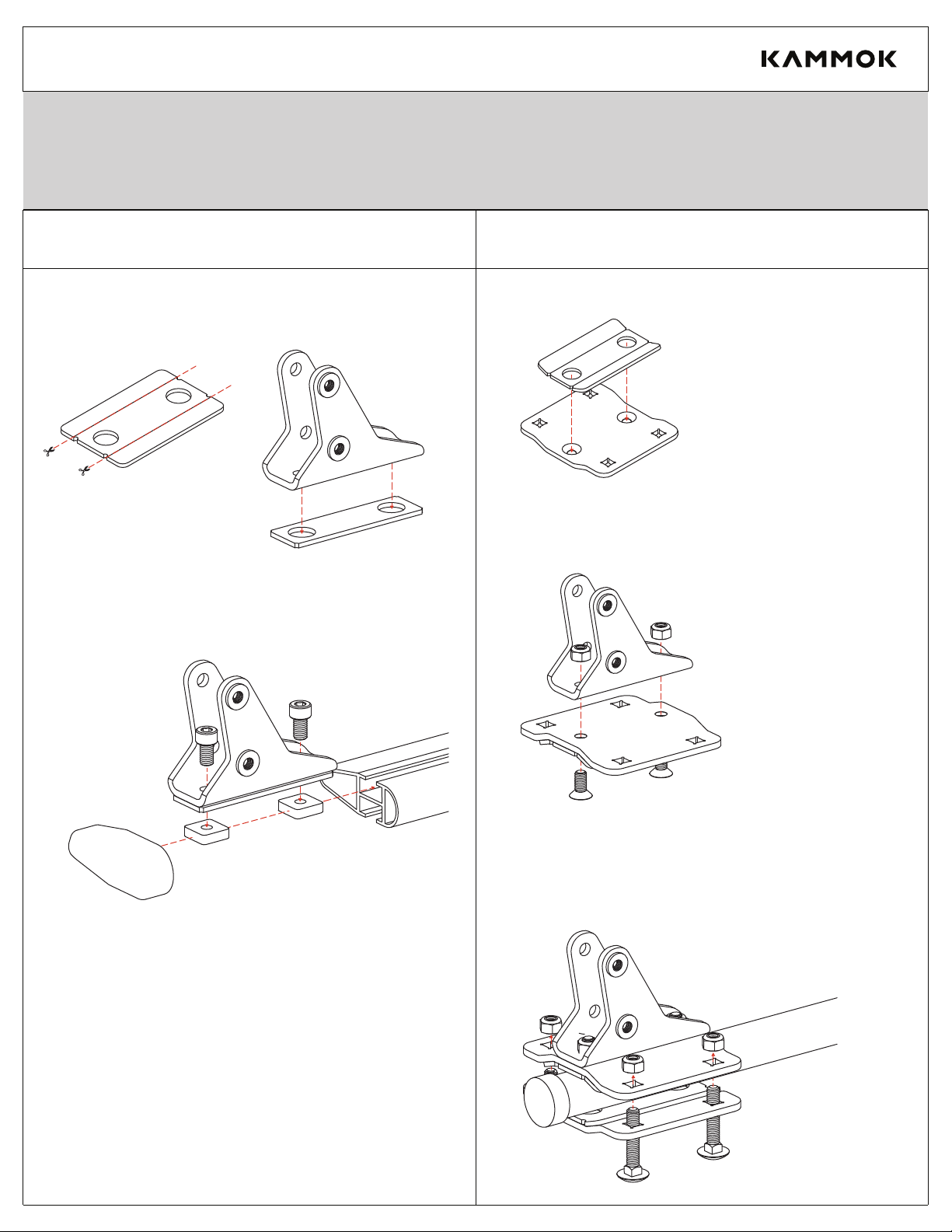 KAMMOK