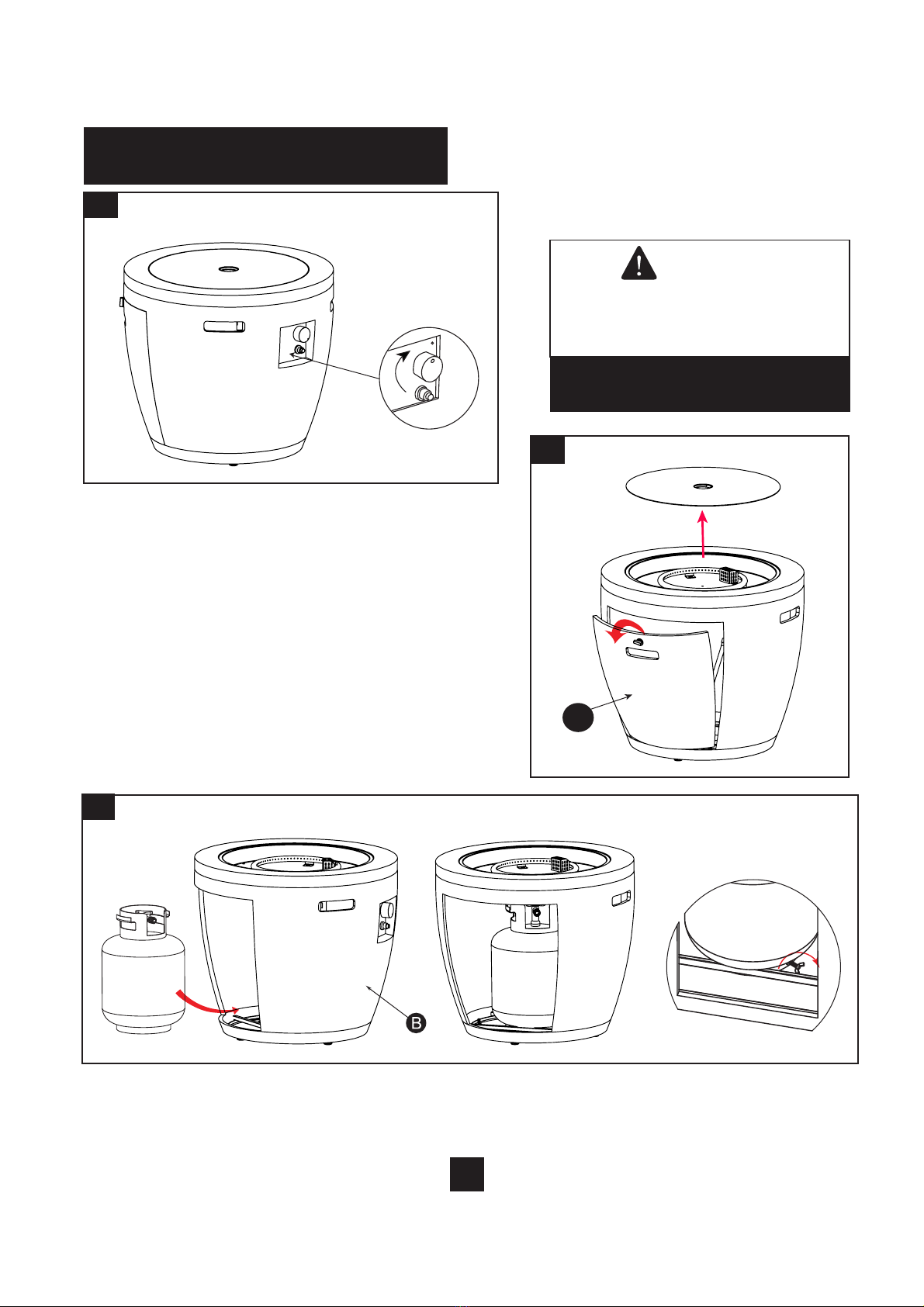 B