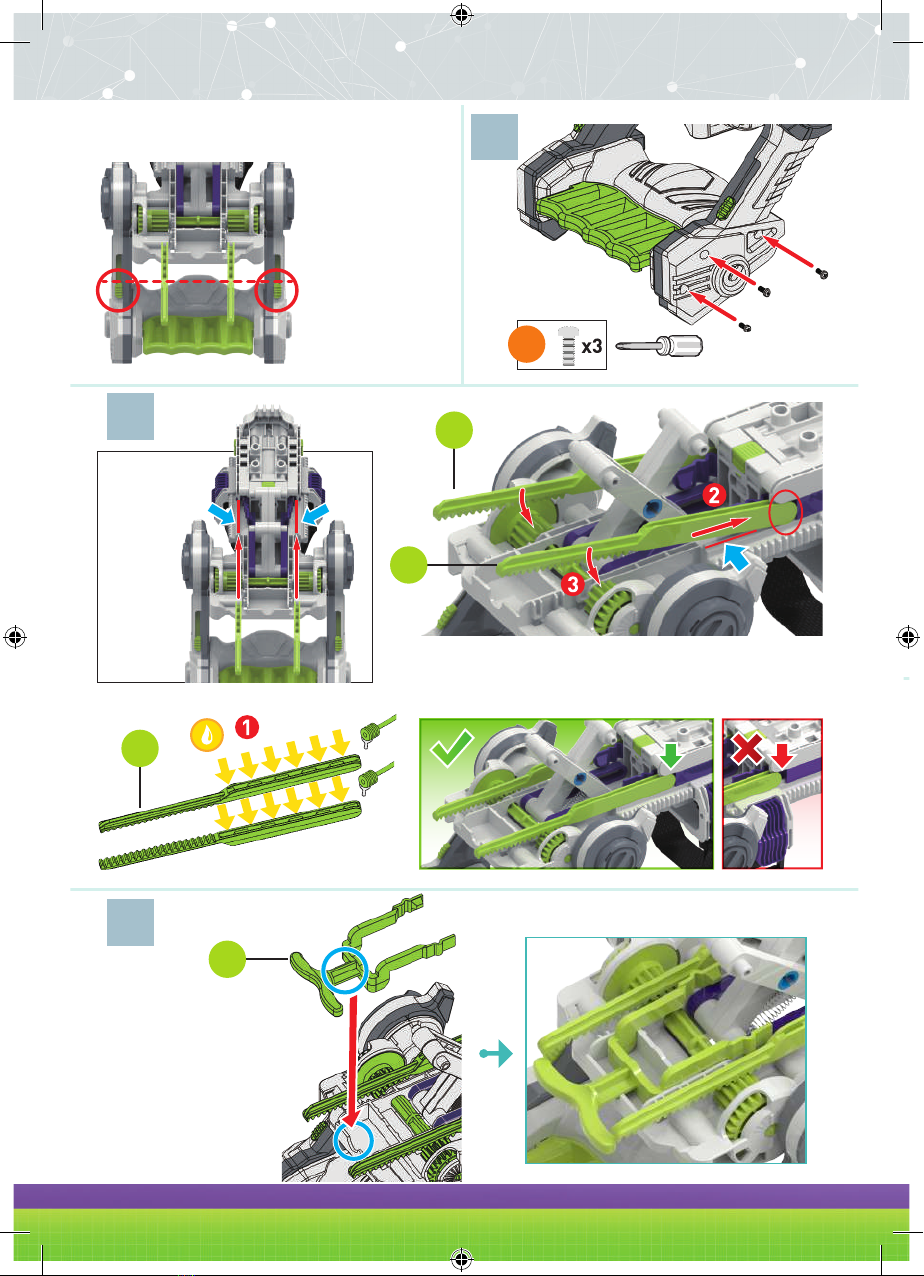 x3

2

3

1