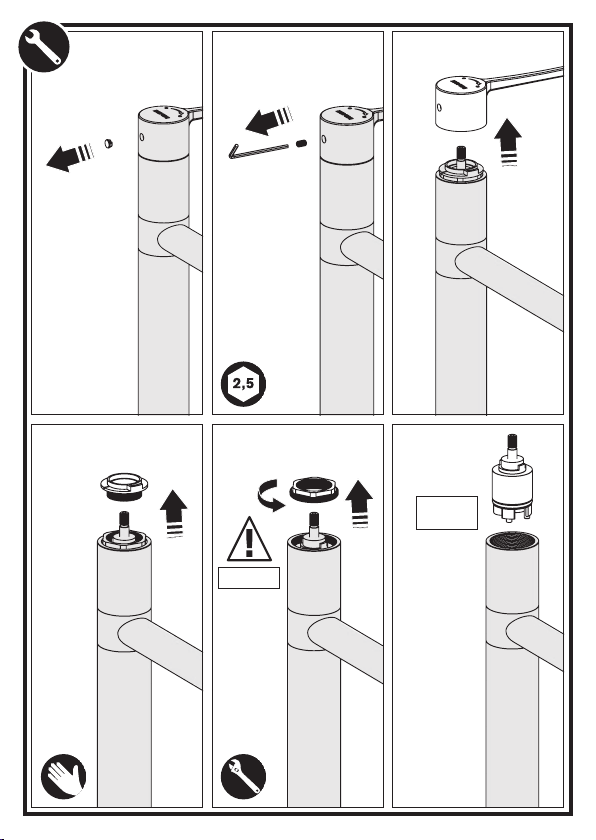 2,5