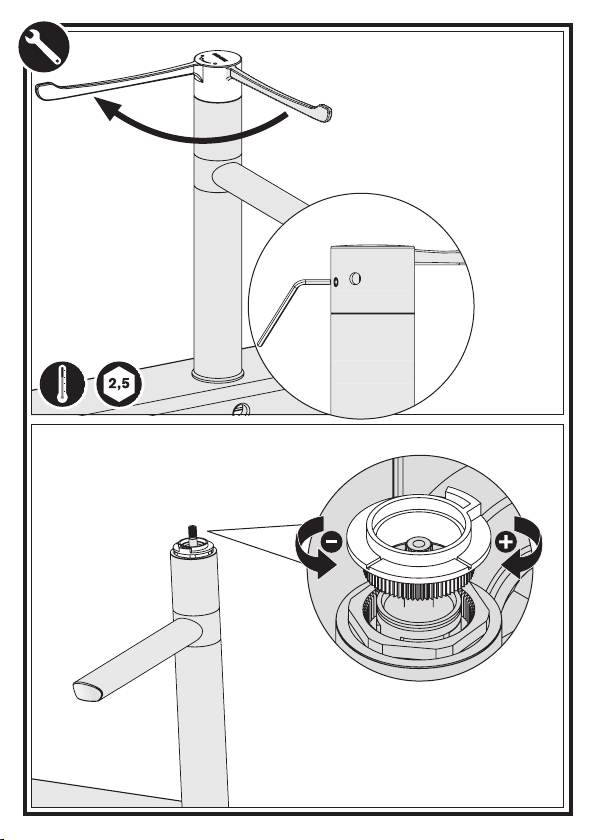 2,5

−

+