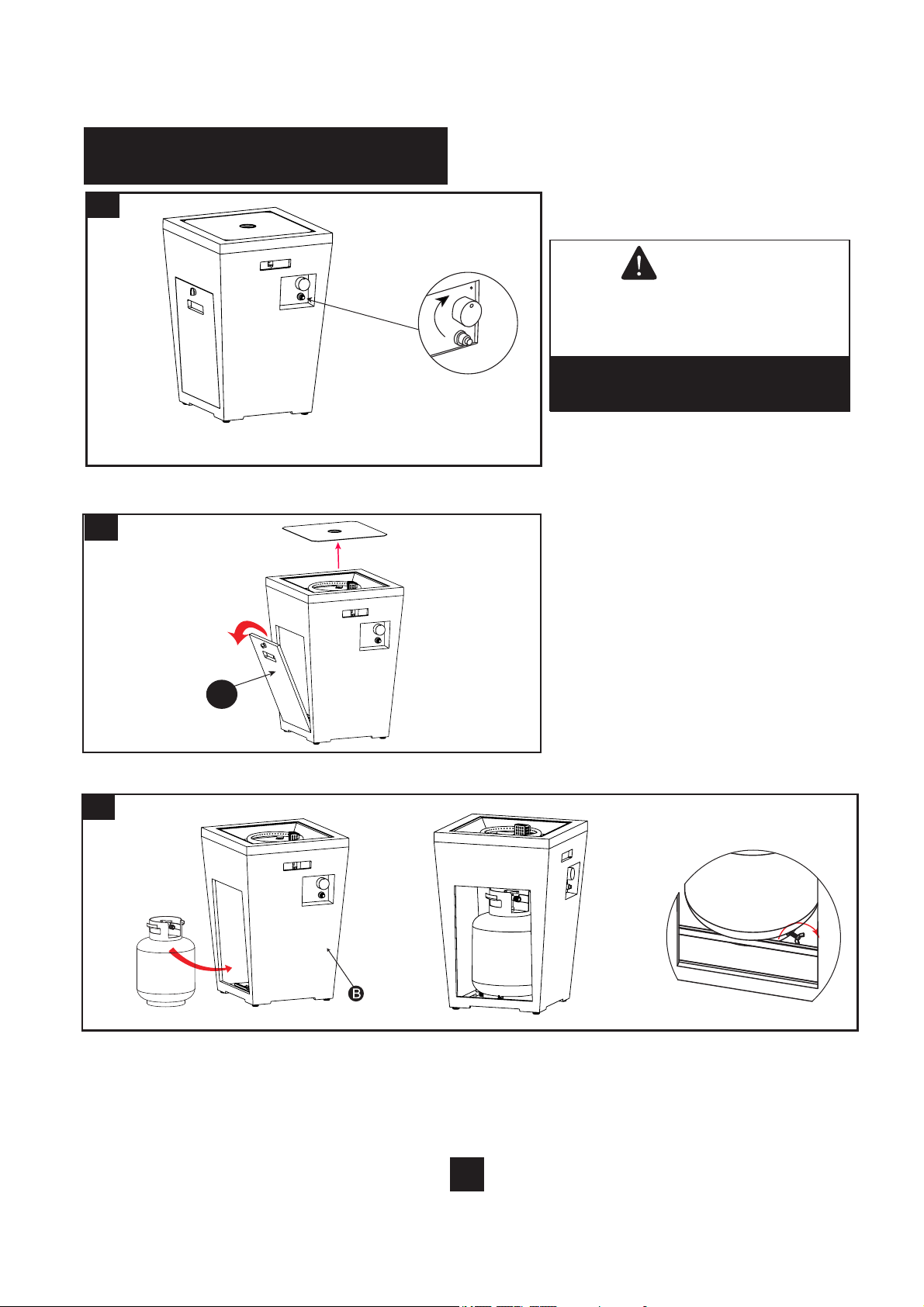 B