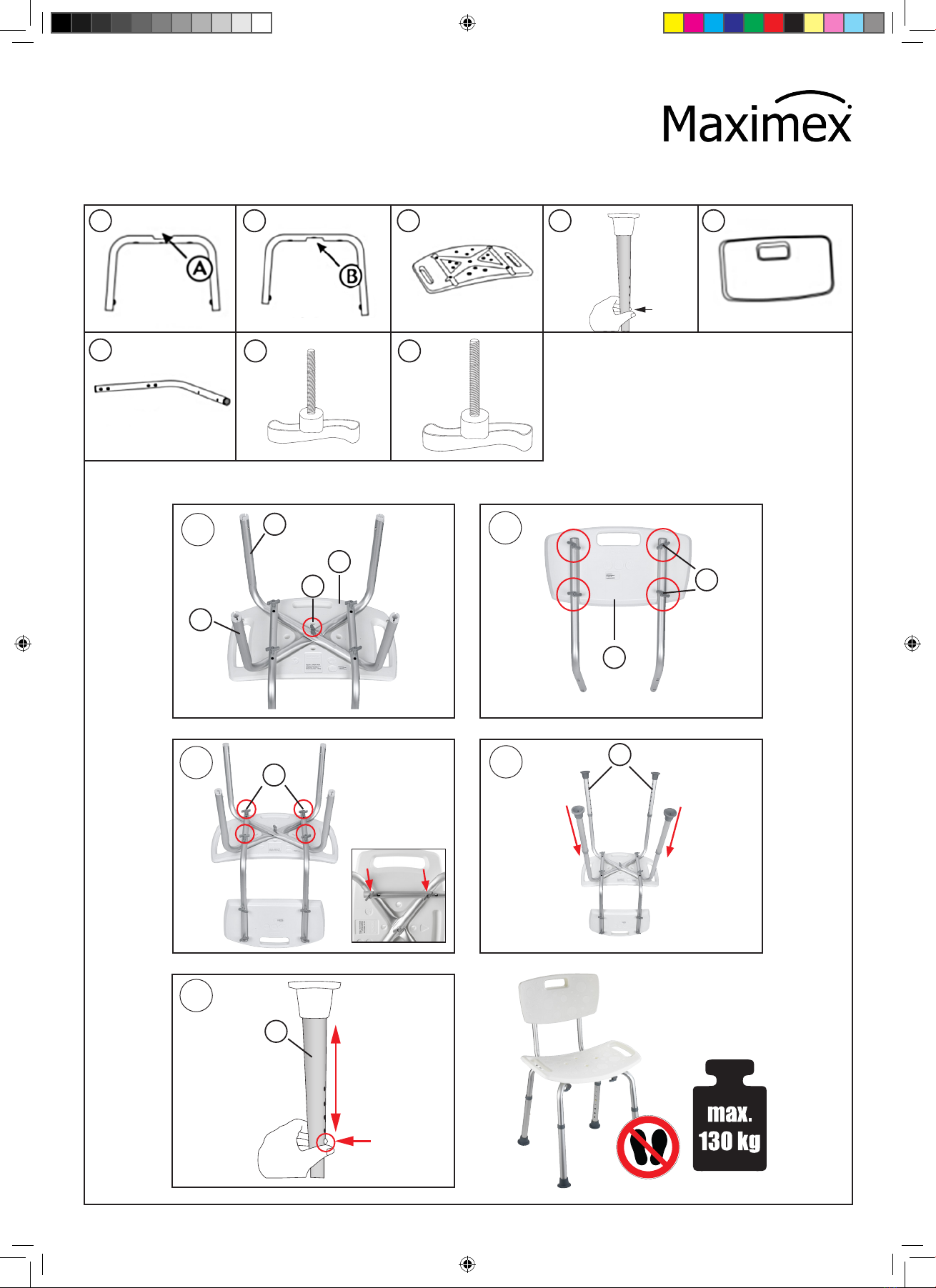 Maximex

A

B

max.
130 kg