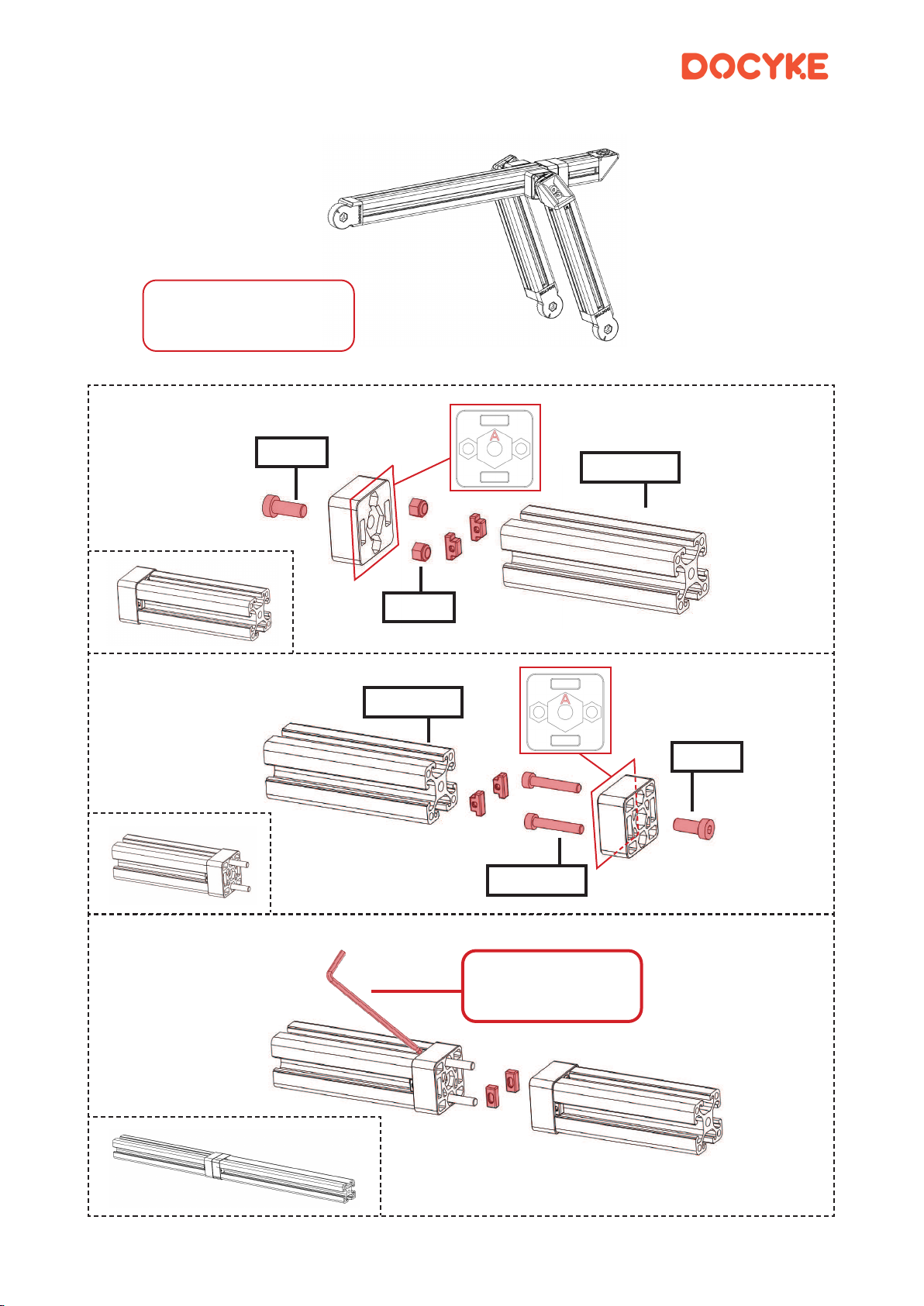 DOCYKE

A

A