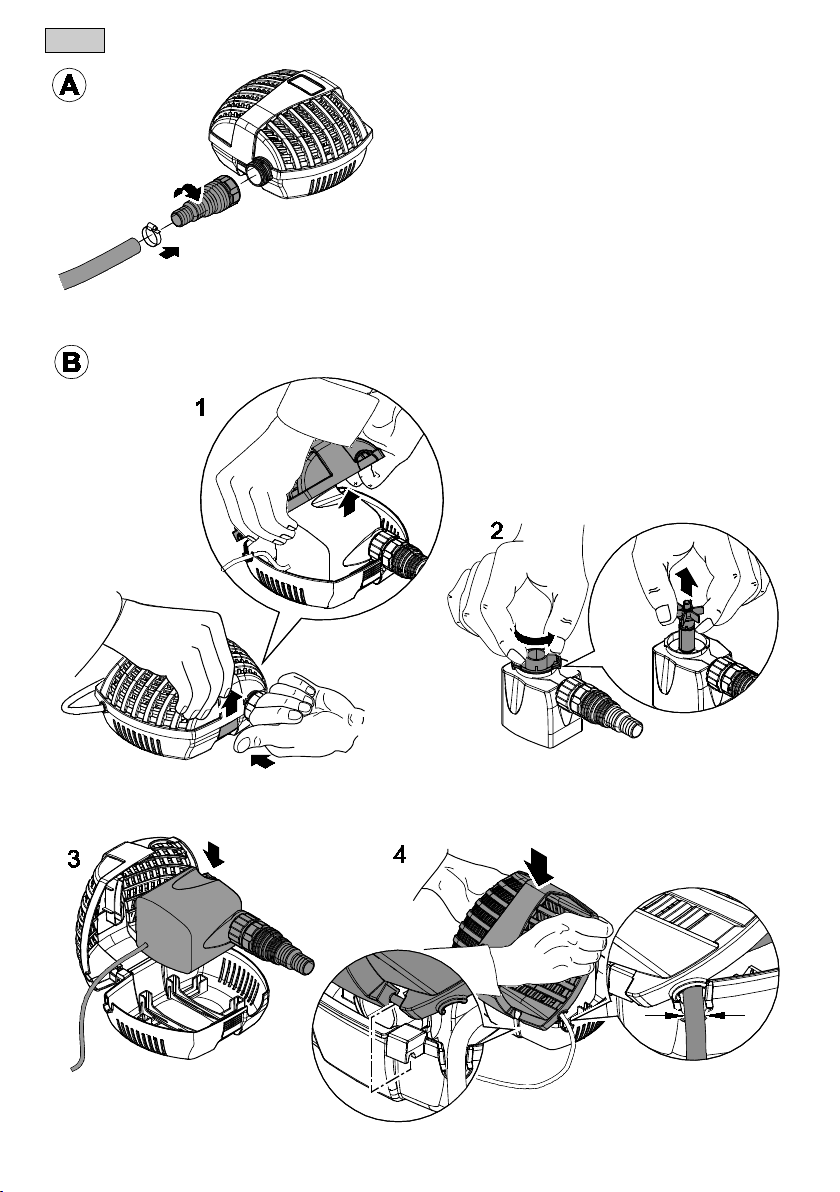 A

B

1

2

3

4