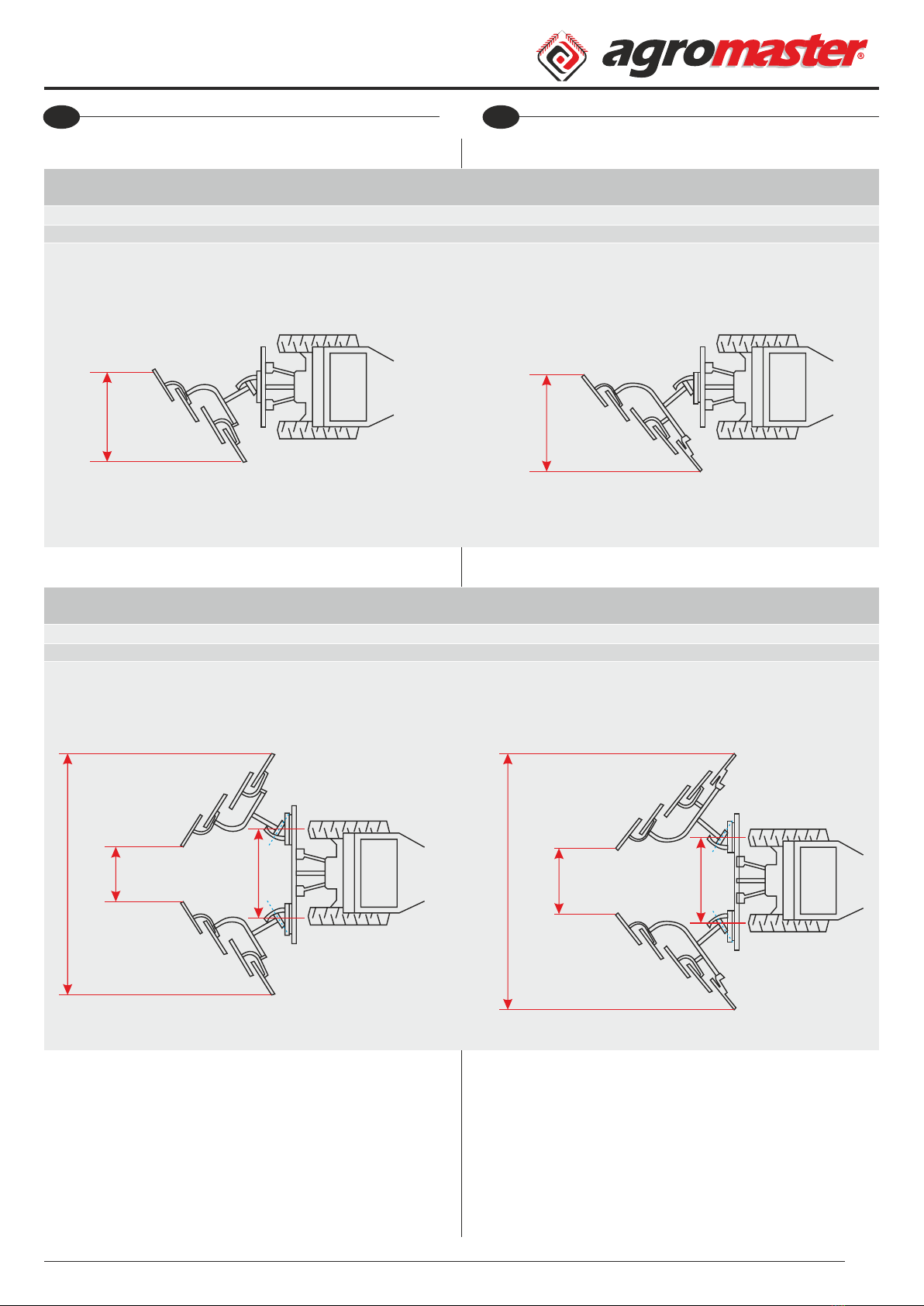 agromaster®