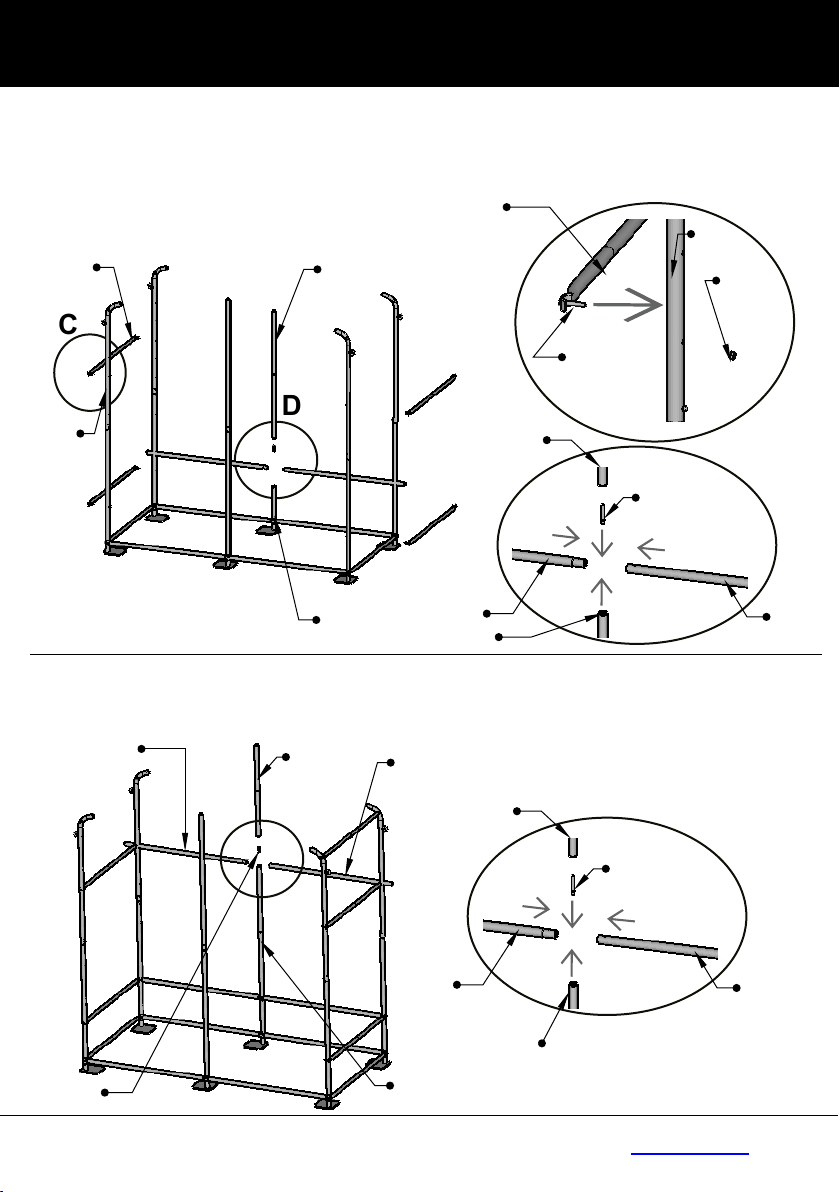 C

D