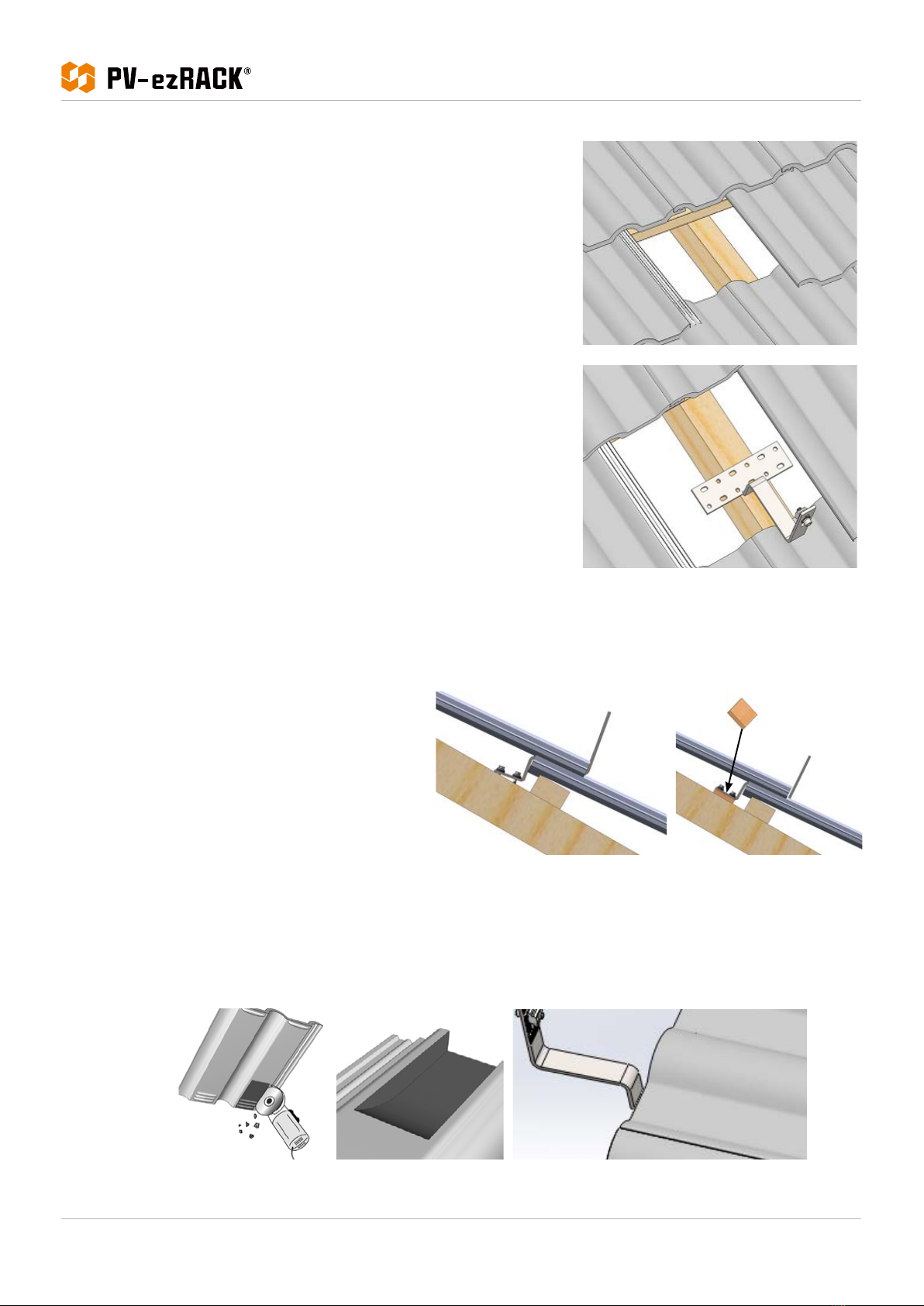 PV-ezRACK®