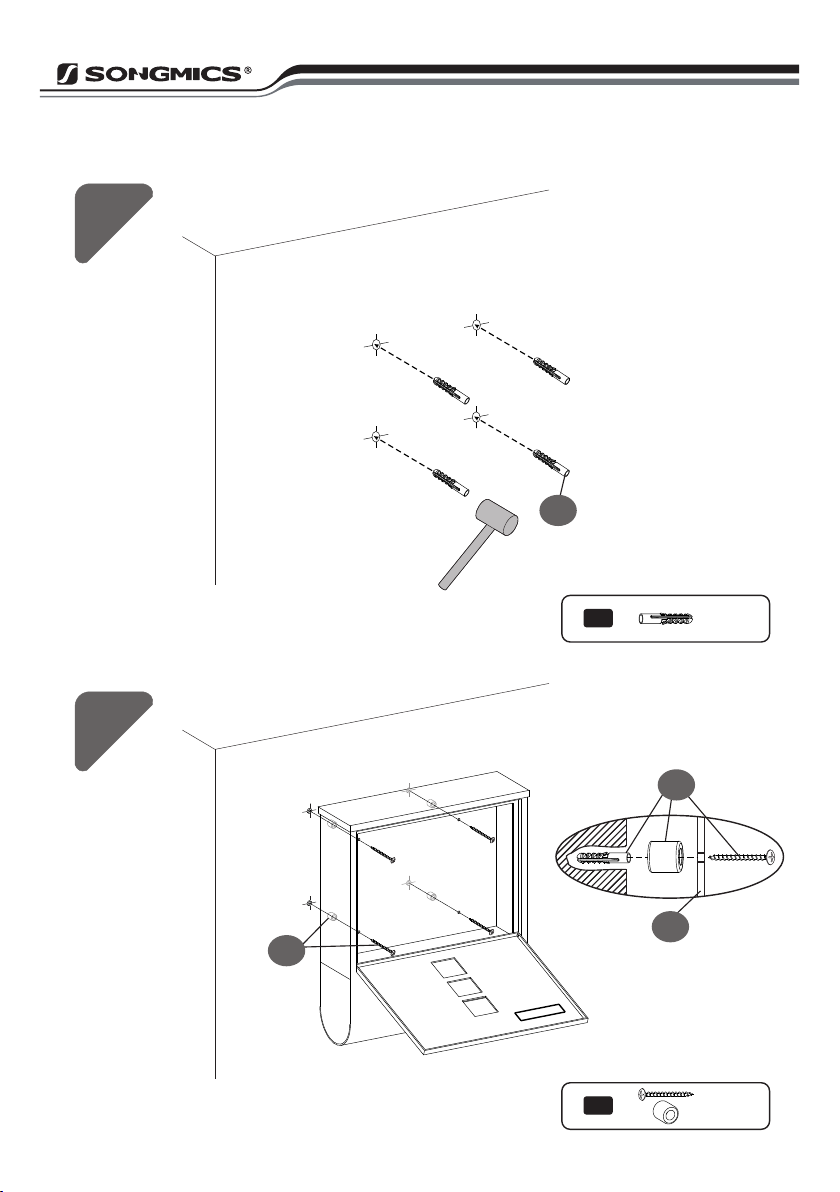 SONGMICS®