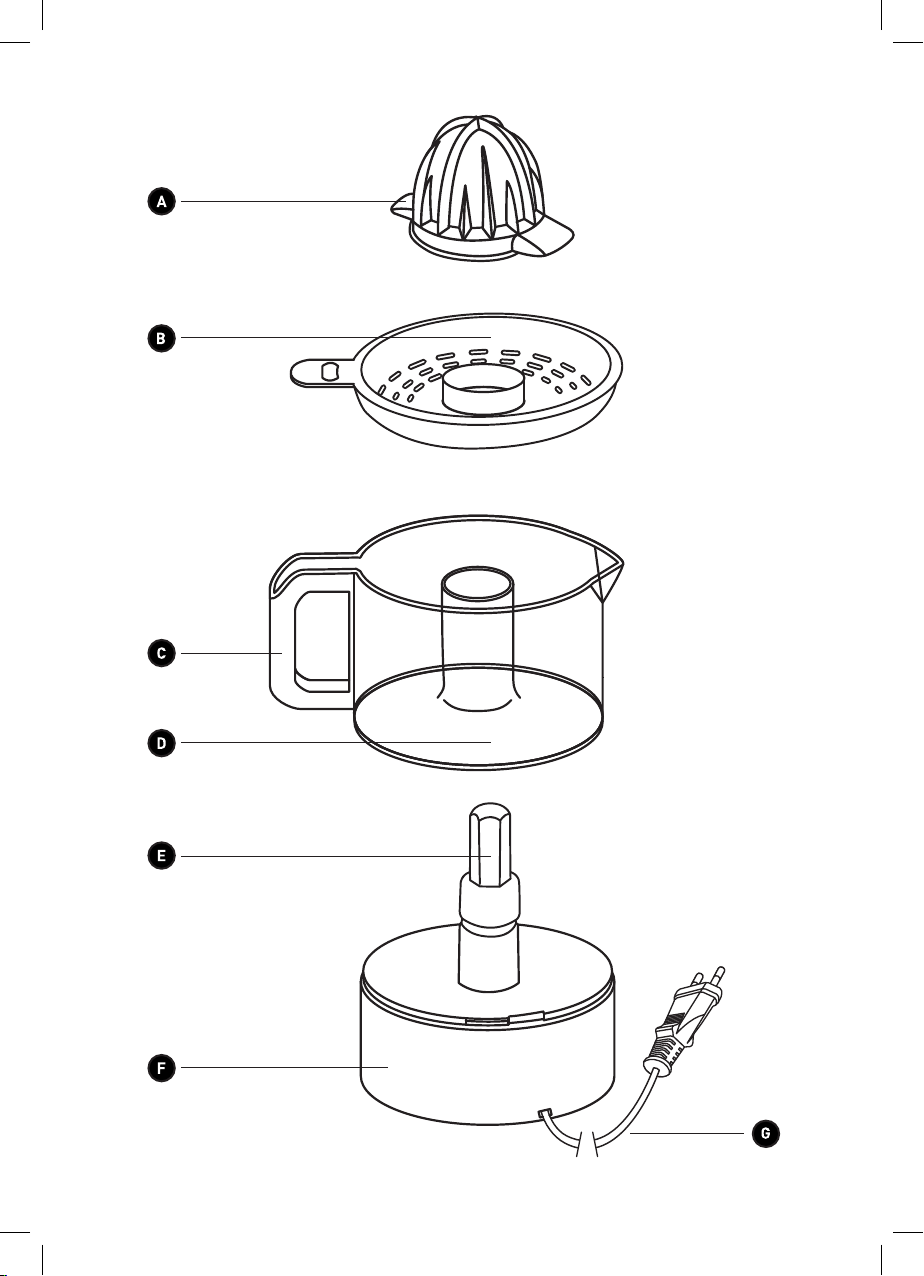 A
B
C
D
E
F
G