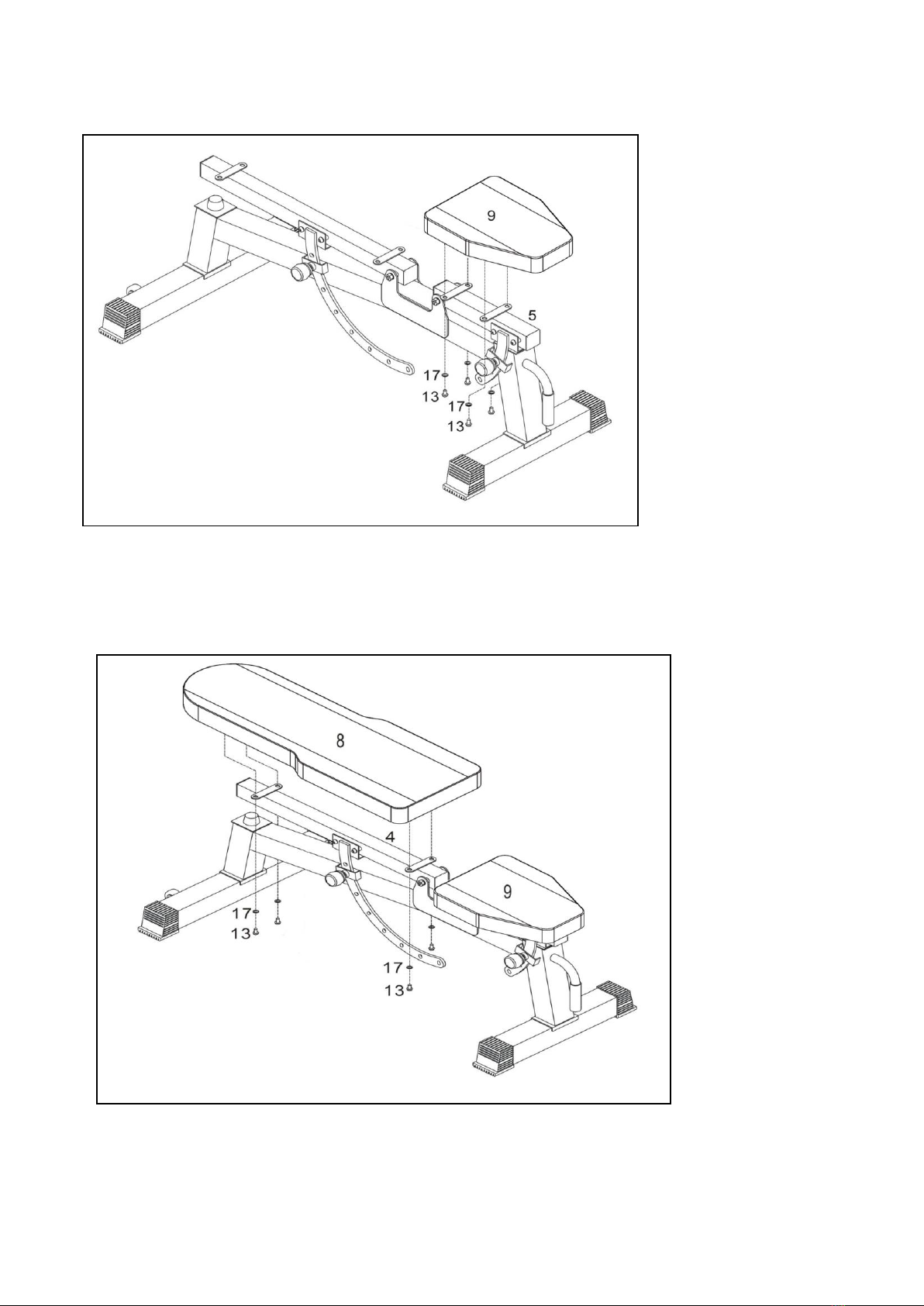 9
5
17
13
17
13

8
4
9
17
13
17
13