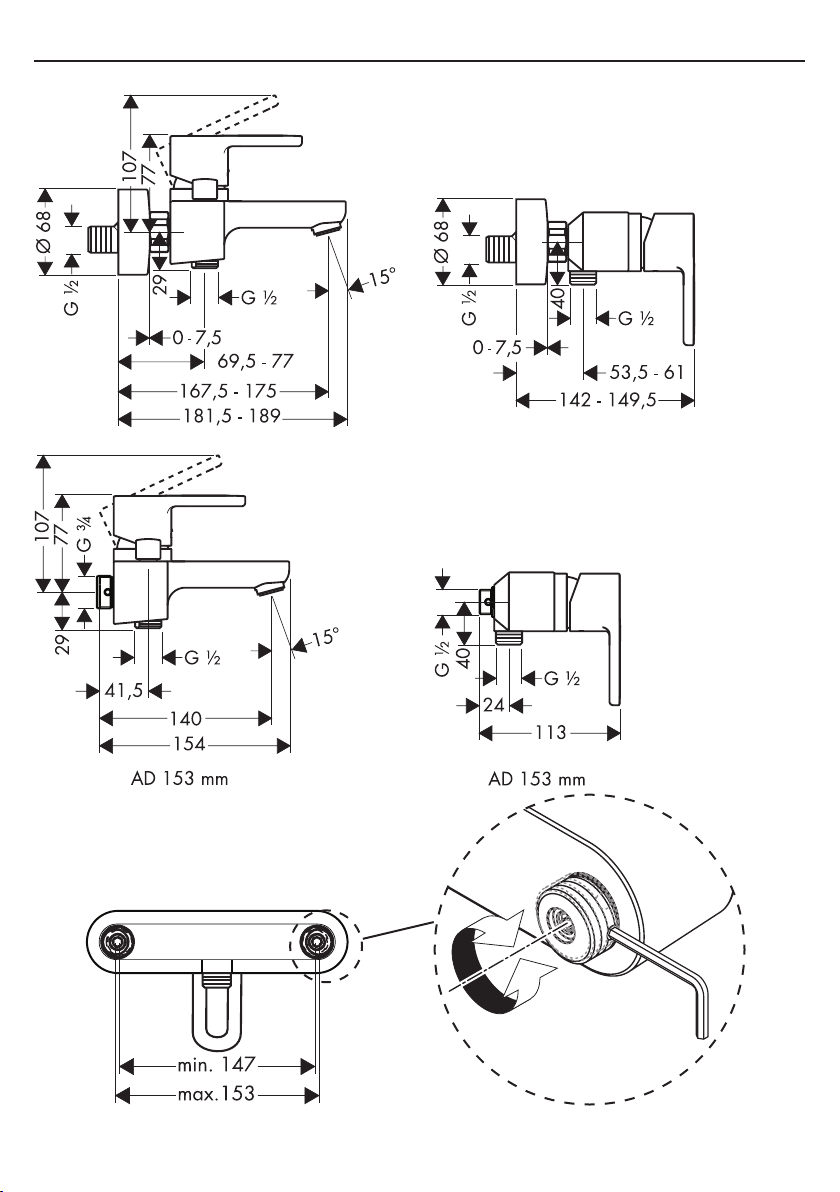 107
77
Ø 68
G ½
29
G ½
15°
0 - 7,5
69,5 - 77
167,5 - 175
181,5 - 189

Ø 68
G ½
40
G ½
0 - 7,5
53,5 - 61
142 - 149,5

107
77
G ¾
29
G ½
15°
41,5
140
154
AD 153 mm

G ½
40
G ½
24
113
AD 153 mm

min. 147
max.153