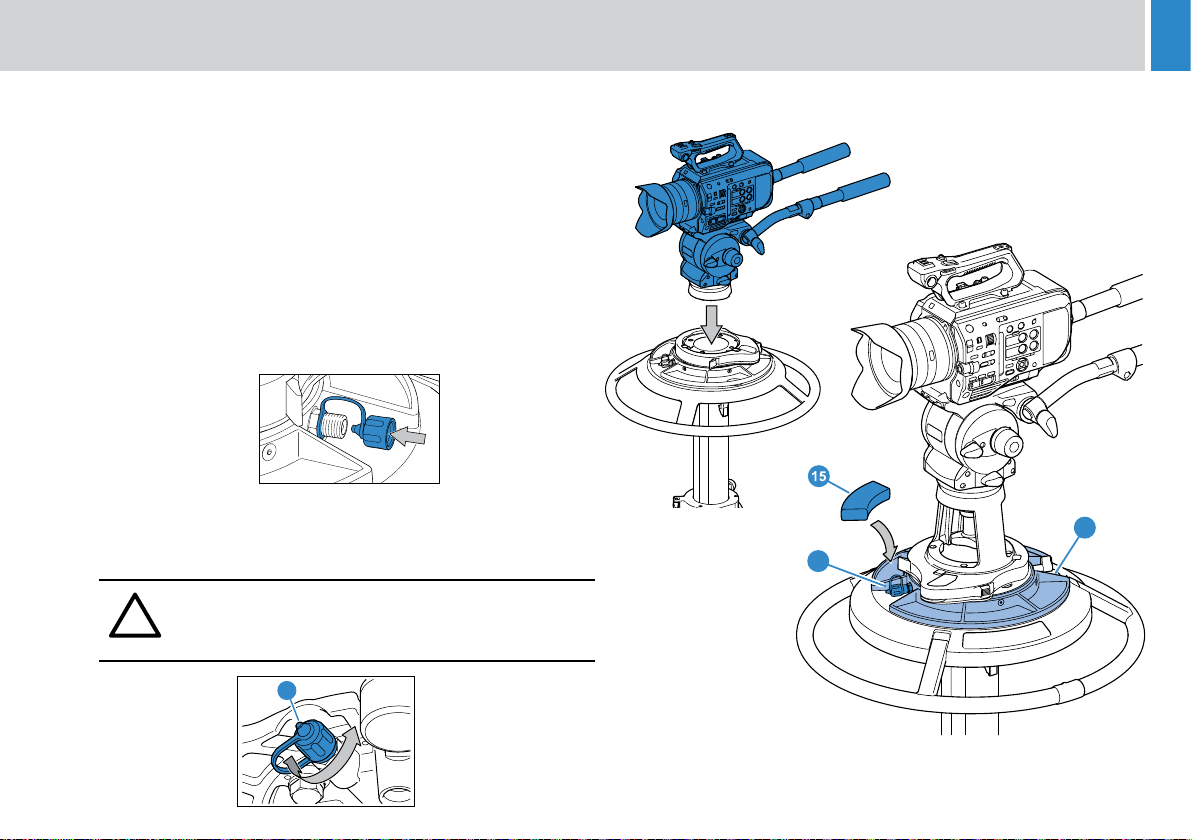 15