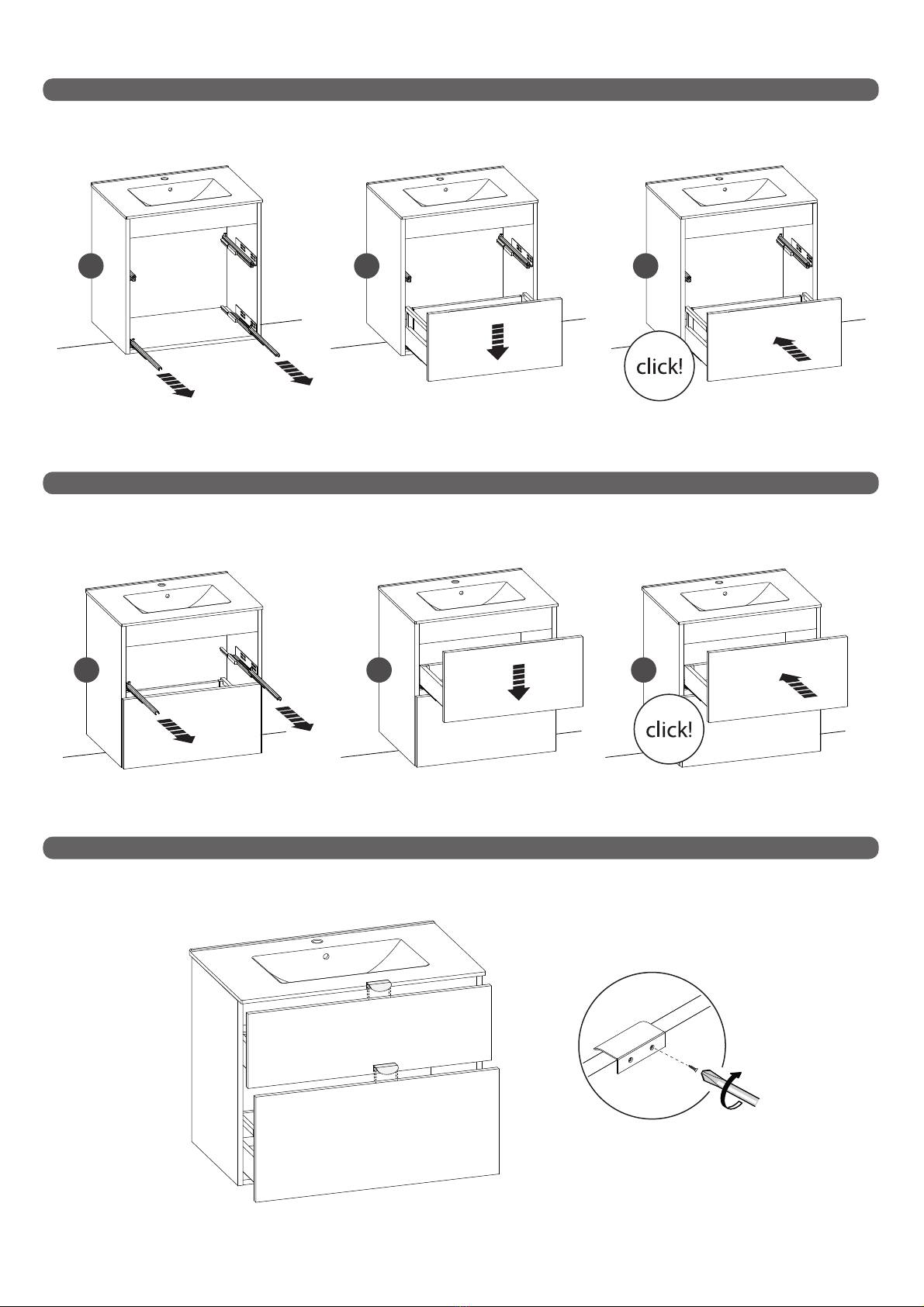 click!

click!