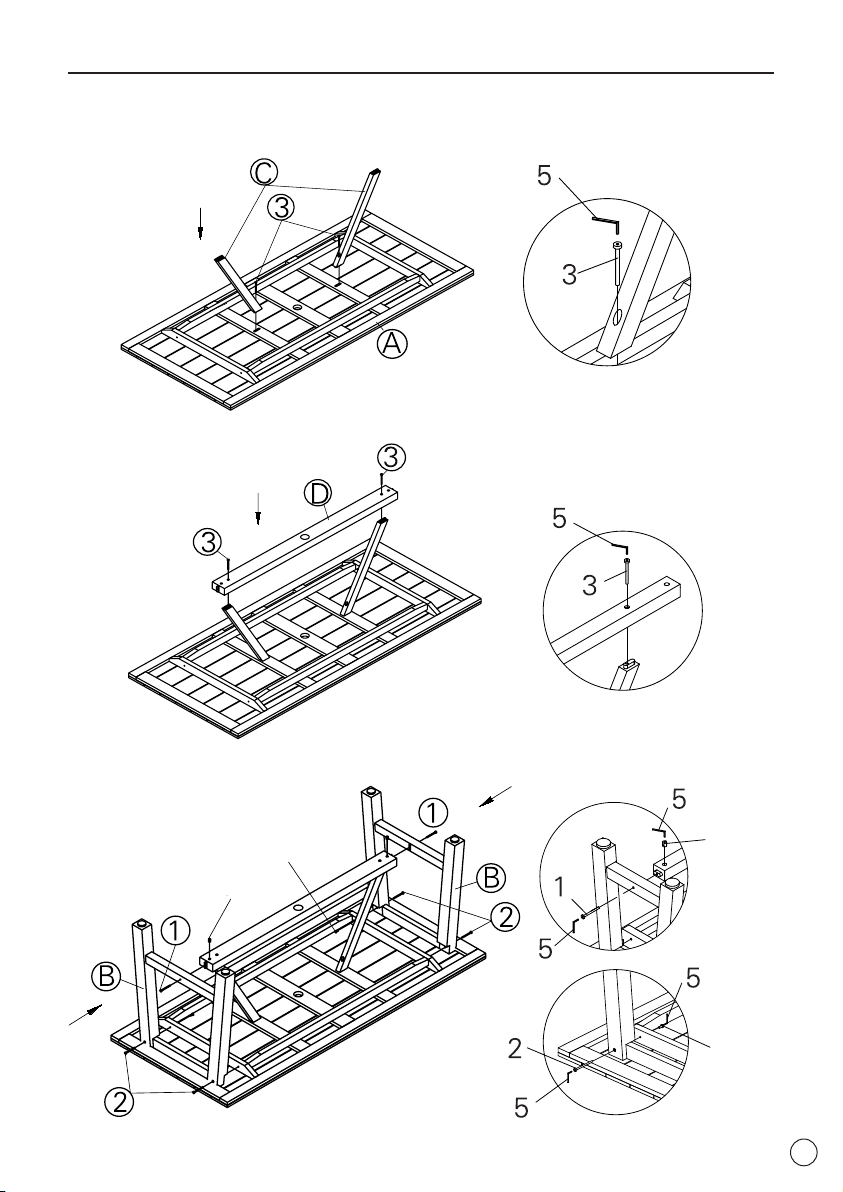 C
3
A
5
3
3
D
3
5
3
1
B
2
1
B
2
5
1
5
5
2
5