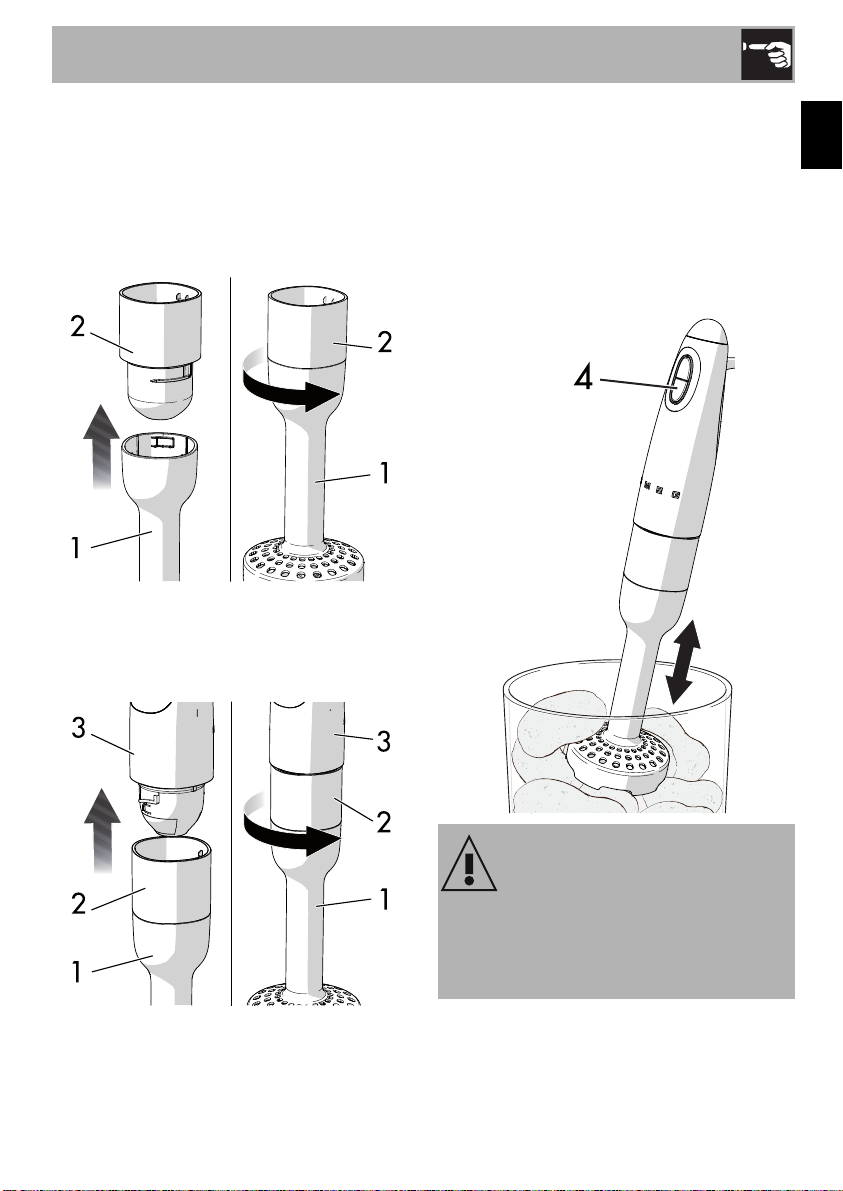 2
2
1
1
3
3
2
2
1
1
4