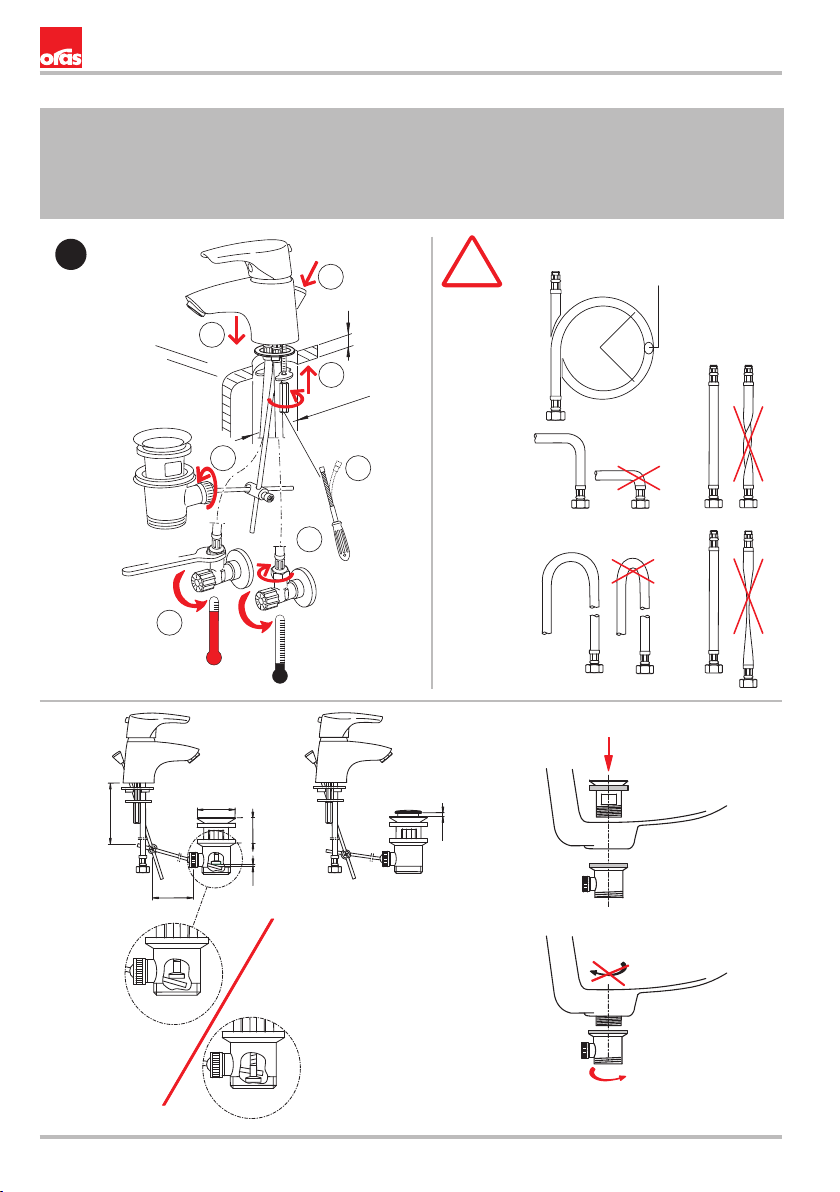 oras